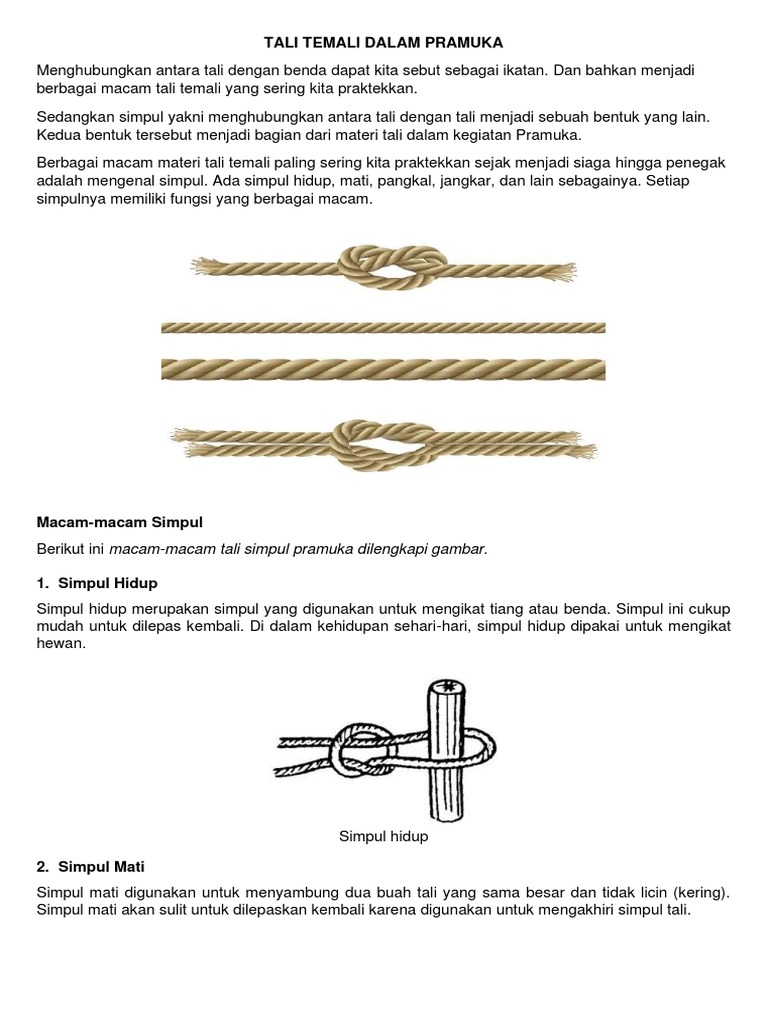 TALI TEMALI DALAM PRAMUKA

Menghubungkan antara tali dengan benda dapat kita sebut sebagai ikatan. Dan bahkan menjadi berbagai macam tali temali yang sering kita praktekkan.

Sedangkan simpul yakni menghubungkan antara tali dengan tali menjadi sebuah bentuk yang lain. Kedua bentuk tersebut menjadi bagian dari materi tali dalam kegiatan Pramuka.

Berbagai macam materi tali temali paling sering kita praktekkan sejak menjadi siaga hingga penegak adalah mengenal simpul. Ada simpul hidup, mati, pangkal, jangkar, dan lain sebagainya. Setiap simpulnya memiliki fungsi yang berbagai macam.

Macam-macam Simpul

Berikut ini macam-macam tali simpul pramuka dilengkapi gambar.

1. Simpul Hidup

Simpul hidup merupakan simpul yang digunakan untuk mengikat tiang atau benda. Simpul ini cukup mudah untuk dilepas kembali. Di dalam kehidupan sehari-hari, simpul hidup dipakai untuk mengikat hewan.

Simpul hidup

2. Simpul Mati

Simpul mati digunakan untuk menyambung dua buah tali yang sama besar dan tidak licin (kering). Simpul mati akan sulit untuk dilepaskan kembali karena digunakan untuk mengakhiri simpul tali.