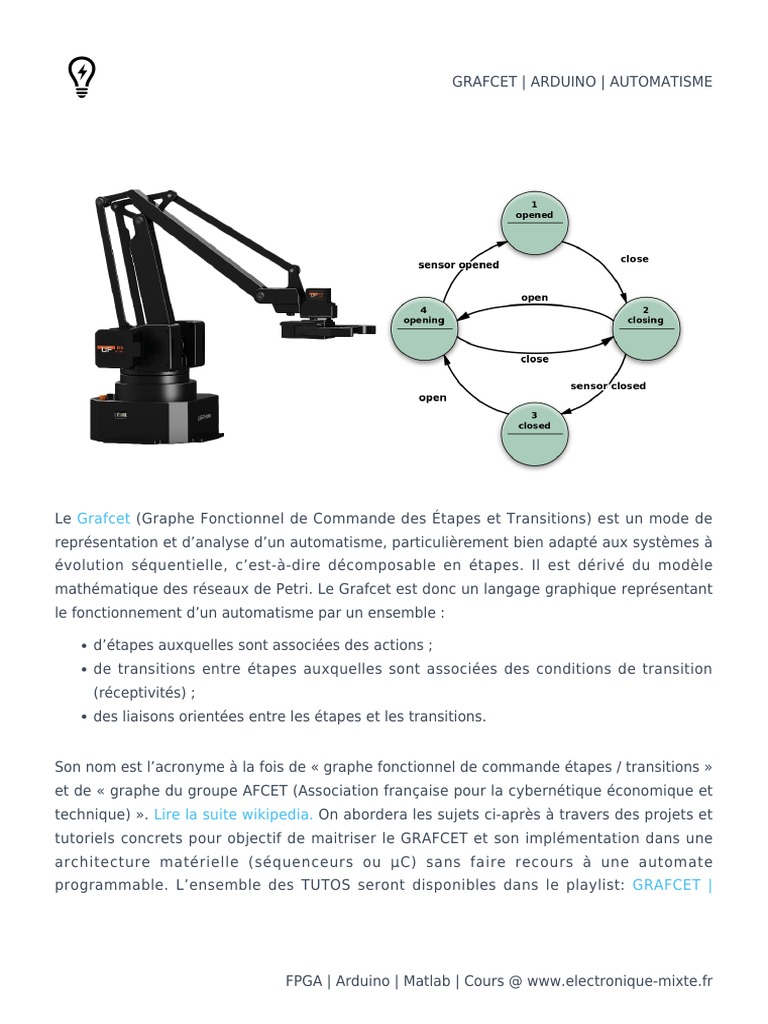 GRAFCET | ARDUINO | AUTOMATISME

1
opened

sensor opened

close

open

4
opening

2
closing

close

sensor closed

open

3
closed

Le Grafcet (Graphe Fonctionnel de Commande des Étapes et Transitions) est un mode de représentation et d'analyse d'un automatisme, particulièrement bien adapté aux systèmes à évolution séquentielle, c'est-à-dire décomposable en étapes. Il est dérivé du modèle mathématique des réseaux de Petri. Le Grafcet est donc un langage graphique représentant le fonctionnement d'un automatisme par un ensemble :

• d'étapes auxquelles sont associées des actions ;
• de transitions entre étapes auxquelles sont associées des conditions de transition (réceptivités) ;
• des liaisons orientées entre les étapes et les transitions.

Son nom est l'acronyme à la fois de « graphe fonctionnel de commande étapes / transitions » et de « graphe du groupe AFCET (Association française pour la cybernétique économique et technique) ». Lire la suite wikipedia. On abordera les sujets ci-après à travers des projets et tutoriels concrets pour objectif de maitriser le GRAFCET et son implémentation dans une architecture matérielle (séquenceurs ou µC) sans faire recours à une automate programmable. L'ensemble des TUTOS seront disponibles dans le playlist: GRAFCET |

FPGA | Arduino | Matlab | Cours @ www.electronique-mixte.fr