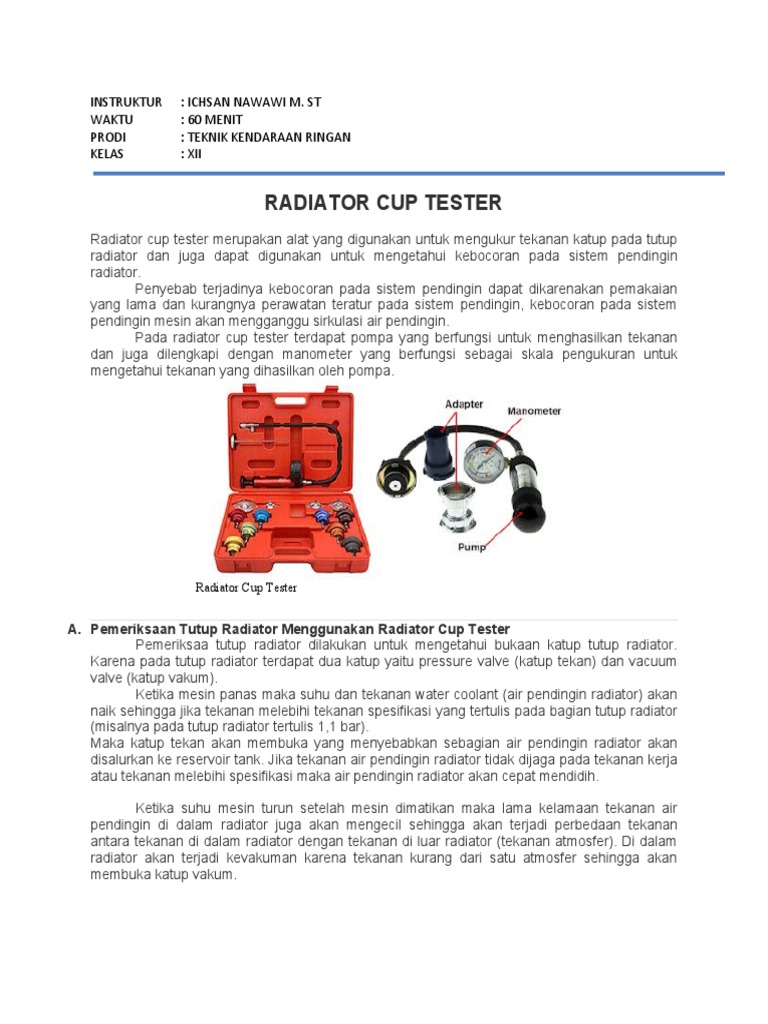 INSTRUKTUR : ICHSAN NAWAWI M. ST
WAKTU : 60 MENIT
PRODI : TEKNIK KENDARAAN RINGAN
KELAS : XII

RADIATOR CUP TESTER

Radiator cup tester merupakan alat yang digunakan untuk mengukur tekanan katup pada tutup radiator dan juga dapat digunakan untuk mengetahui kebocoran pada sistem pendingin radiator.

Penyebab terjadinya kebocoran pada sistem pendingin dapat dikarenakan pemakaian yang lama dan kurangnya perawatan teratur pada sistem pendingin, kebocoran pada sistem pendingin mesin akan mengganggu sirkulasi air pendingin.

Pada radiator cup tester terdapat pompa yang berfungsi untuk menghasilkan tekanan dan juga dilengkapi dengan manometer yang berfungsi sebagai skala pengukuran untuk mengetahui tekanan yang dihasilkan oleh pompa.

Adapter
Manometer
Pump

Radiator Cup Tester

A. Pemeriksaan Tutup Radiator Menggunakan Radiator Cup Tester

Pemeriksaa tutup radiator dilakukan untuk mengetahui bukaan katup tutup radiator. Karena pada tutup radiator terdapat dua katup yaitu pressure valve (katup tekan) dan vacuum valve (katup vakum).

Ketika mesin panas maka suhu dan tekanan water coolant (air pendingin radiator) akan naik sehingga jika tekanan melebihi tekanan spesifikasi yang tertulis pada bagian tutup radiator (misalnya pada tutup radiator tertulis 1,1 bar).
Maka katup tekan akan membuka yang menyebabkan sebagian air pendingin radiator akan disalurkan ke reservoir tank. Jika tekanan air pendingin radiator tidak dijaga pada tekanan kerja atau tekanan melebihi spesifikasi maka air pendingin radiator akan cepat mendidih.

Ketika suhu mesin turun setelah mesin dimatikan maka lama kelamaan tekanan air pendingin di dalam radiator juga akan mengecil sehingga akan terjadi perbedaan tekanan antara tekanan di dalam radiator dengan tekanan di luar radiator (tekanan atmosfer). Di dalam radiator akan terjadi kevakuman karena tekanan kurang dari satu atmosfer sehingga akan membuka katup vakum.