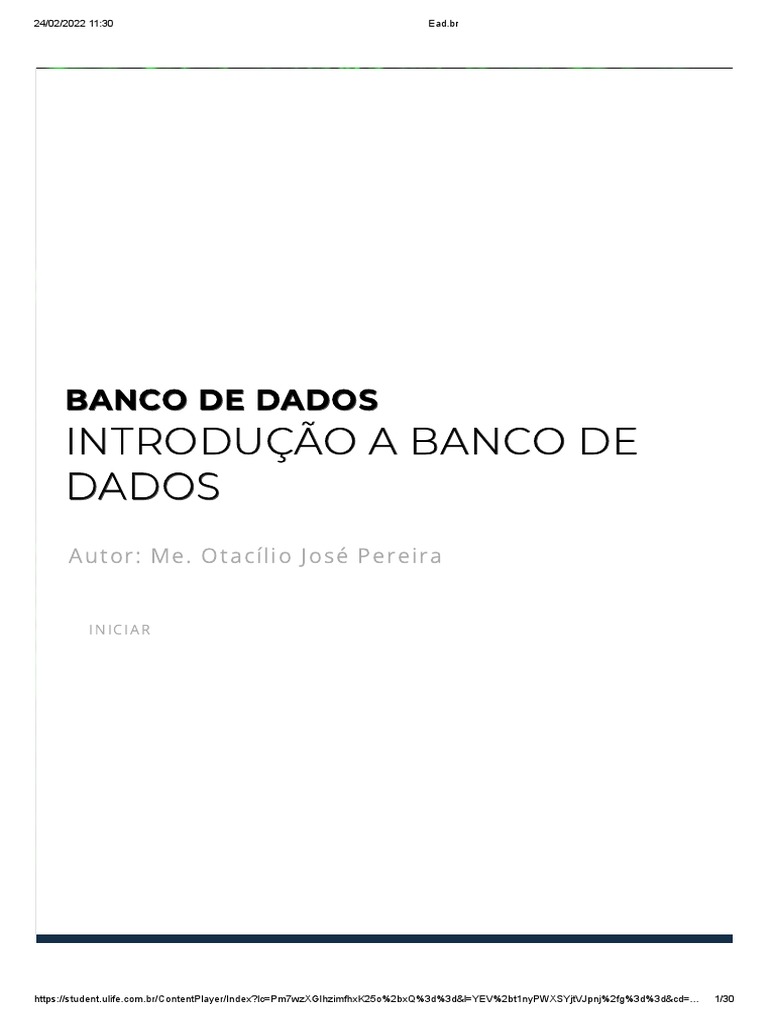 24/02/2022 11:30

Ead.br

BANCO DE DADOS
INTRODUÇÃO A BANCO DE DADOS

Autor: Me. Otacílio José Pereira

INICIAR

https://student.ulife.com.br/ContentPlayer/Index?lc=Pm7wzXGlhzimfhxK25o%2bxQ%3d%3d&l=YEV%2bt1nyPWXSYjtVJpnj%2fg%3d%3d&cd=...

1/30