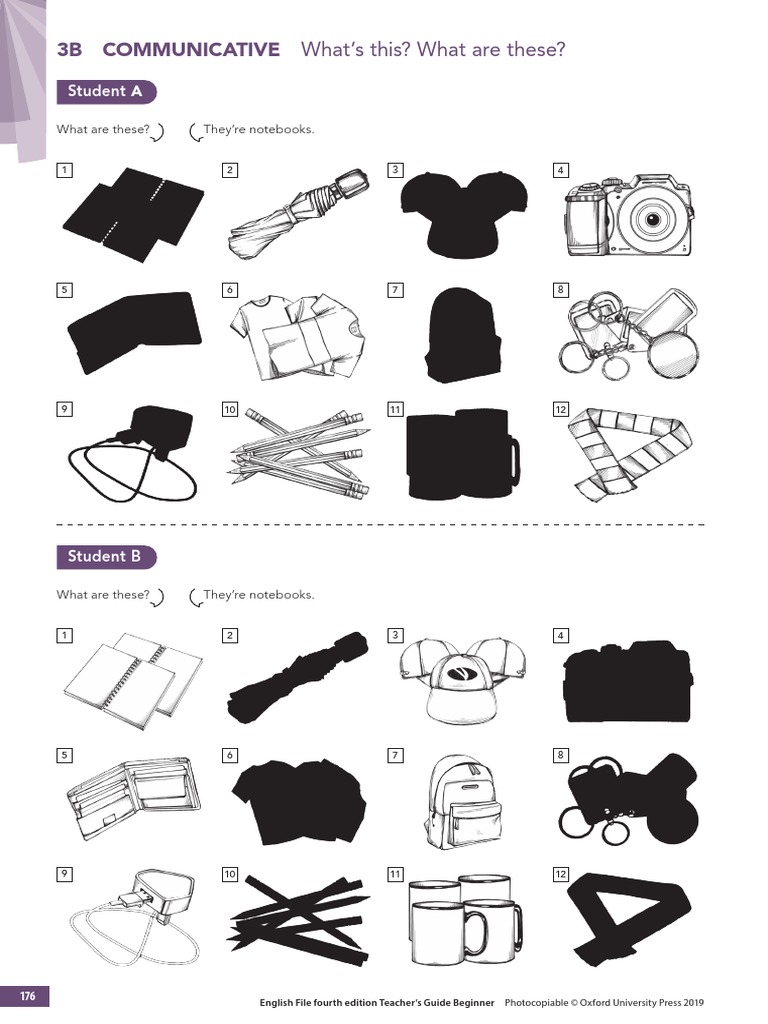 3B COMMUNICATIVE What's this? What are these?

Student A

What are these? They're notebooks.

1 2 3 4

5 6 7 8

9 10 11 12

Student B

What are these? They're notebooks.

1 2 3 4

5 6 7 8

9 10 11 12

176

English File fourth edition Teacher's Guide Beginner Photocopiable © Oxford University Press 2019