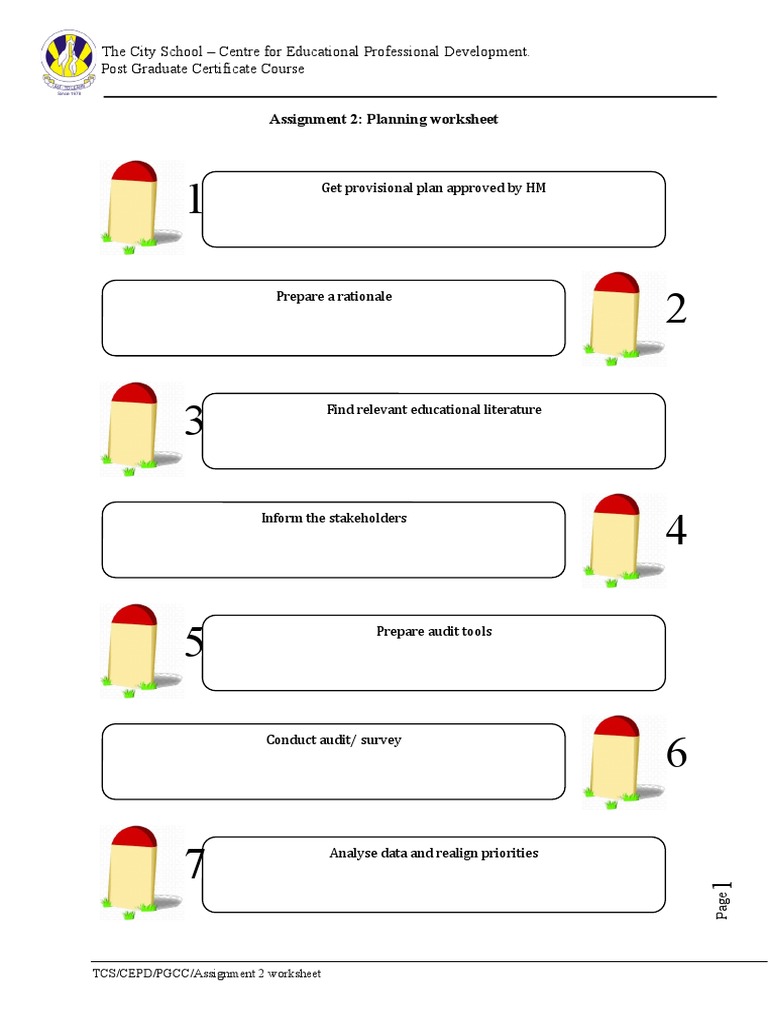 The City School – Centre for Educational Professional Development.
Post Graduate Certificate Course

Assignment 2: Planning worksheet

1
Get provisional plan approved by HM

Prepare a rationale
2

3
Find relevant educational literature

Inform the stakeholders
4

5
Prepare audit tools

Conduct audit/ survey
6

7
Analyse data and realign priorities

Page 1

TCS/CEPD/PGCC/Assignment 2 worksheet