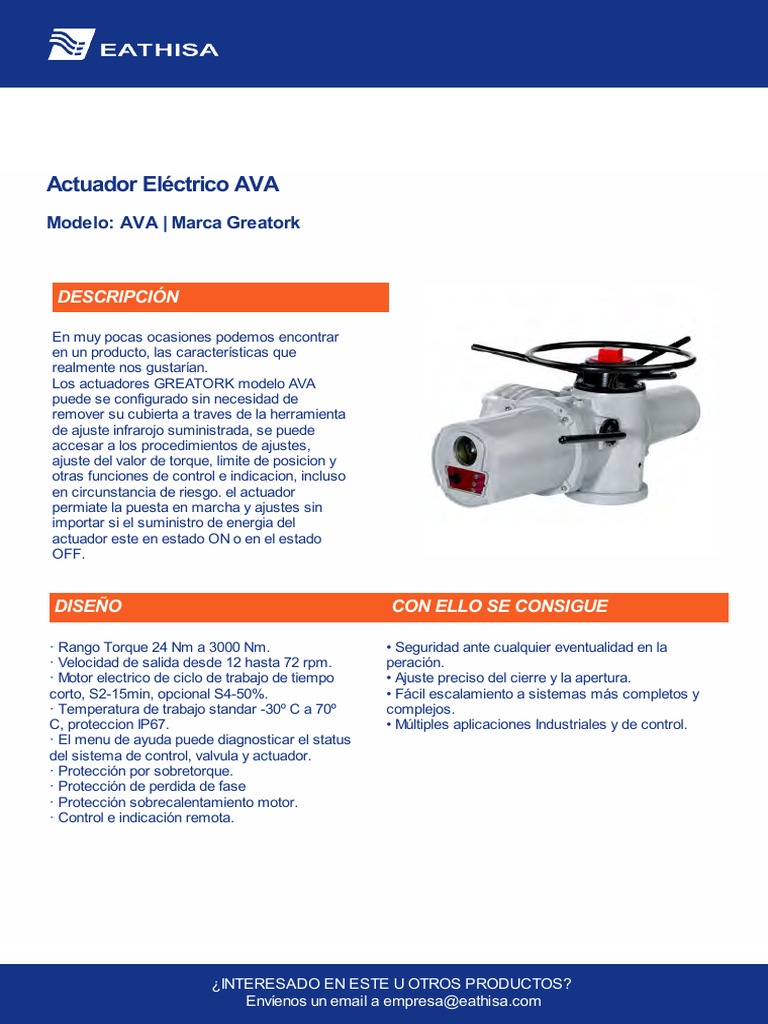 EATHISA

Actuador Eléctrico AVA

Modelo: AVA | Marca Greatork

DESCRIPCIÓN

En muy pocas ocasiones podemos encontrar en un producto, las características que realmente nos gustarían.
Los actuadores GREATORK modelo AVA puede se configurado sin necesidad de remover su cubierta a traves de la herramienta de ajuste infrarojo suministrada, se puede accesar a los procedimientos de ajustes, ajuste del valor de torque, limite de posicion y otras funciones de control e indicacion, incluso en circunstancia de riesgo. el actuador permiate la puesta en marcha y ajustes sin importar si el suministro de energia del actuador este en estado ON o en el estado OFF.

DISEÑO

· Rango Torque 24 Nm a 3000 Nm.
· Velocidad de salida desde 12 hasta 72 rpm.
· Motor electrico de ciclo de trabajo de tiempo corto, S2-15min, opcional S4-50%.
· Temperatura de trabajo standar -30º C a 70º C, proteccion IP67.
· El menu de ayuda puede diagnosticar el status del sistema de control, valvula y actuador.
· Protección por sobretorque.
· Protección de perdida de fase
· Protección sobrecalentamiento motor.
· Control e indicación remota.

CON ELLO SE CONSIGUE

• Seguridad ante cualquier eventualidad en la peración.
• Ajuste preciso del cierre y la apertura.
• Fácil escalamiento a sistemas más completos y complejos.
• Múltiples aplicaciones Industriales y de control.

¿INTERESADO EN ESTE U OTROS PRODUCTOS?
Envienos un email a empresa@eathisa.com