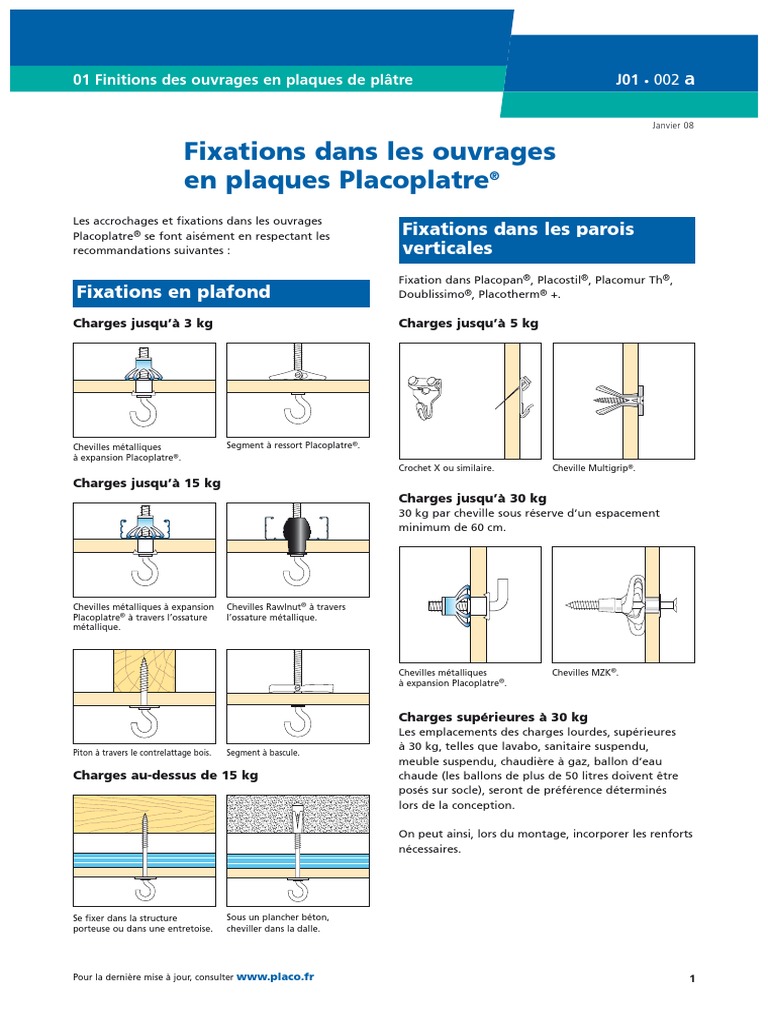 01 Finitions des ouvrages en plaques de plâtre

J01 - 002 a

Janvier 08

Fixations dans les ouvrages en plaques Placoplatre®

Les accrochages et fixations dans les ouvrages Placoplatre® se font aisément en respectant les recommandations suivantes :

Fixations en plafond

Charges jusqu'à 3 kg

Chevilles métalliques à expansion Placoplatre®.

Segment à ressort Placoplatre®.

Charges jusqu'à 15 kg

Chevilles métalliques à expansion Placoplatre® à travers l'ossature métallique.

Chevilles Rawlnut® à travers l'ossature métallique.

Piton à travers le contrelattage bois.

Segment à bascule.

Charges au-dessus de 15 kg

Se fixer dans la structure porteuse ou dans une entretoise.

Sous un plancher béton, cheviller dans la dalle.

Fixations dans les parois verticales

Fixation dans Placopan®, Placostil®, Placomur Th®, Doublissimo®, Placotherm® +.

Charges jusqu'à 5 kg

Crochet X ou similaire.

Cheville Multigrip®.

Charges jusqu'à 30 kg

30 kg par cheville sous réserve d'un espacement minimum de 60 cm.

Chevilles métalliques à expansion Placoplatre®.

Chevilles MZK®.

Charges supérieures à 30 kg

Les emplacements des charges lourdes, supérieures à 30 kg, telles que lavabo, sanitaire suspendu, meuble suspendu, chaudière à gaz, ballon d'eau chaude (les ballons de plus de 50 litres doivent être posés sur socle), seront de préférence déterminés lors de la conception.

On peut ainsi, lors du montage, incorporer les renforts nécessaires.

Pour la dernière mise à jour, consulter www.placo.fr

1