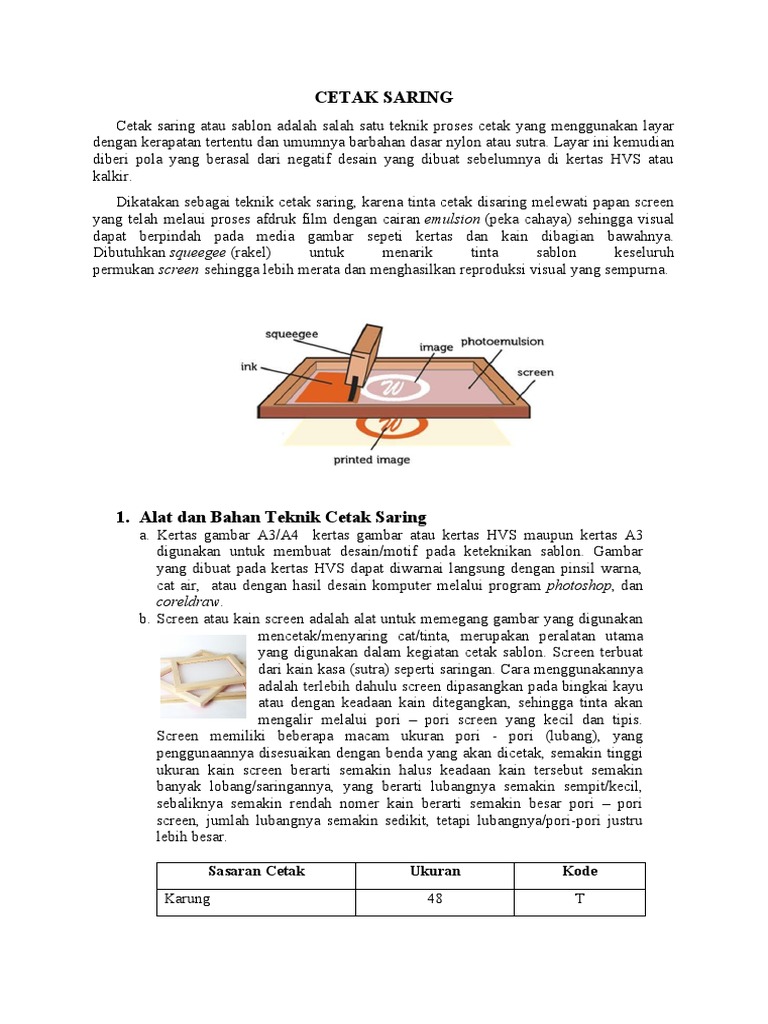 CETAK SARING

Cetak saring atau sablon adalah salah satu teknik proses cetak yang menggunakan layar dengan kerapatan tertentu dan umumnya barbahan dasar nylon atau sutra. Layar ini kemudian diberi pola yang berasal dari negatif desain yang dibuat sebelumnya di kertas HVS atau kalkir.

Dikatakan sebagai teknik cetak saring, karena tinta cetak disaring melewati papan screen yang telah melaui proses afdruk film dengan cairan emulsion (peka cahaya) sehingga visual dapat berpindah pada media gambar sepeti kertas dan kain dibagian bawahnya. Dibutuhkan squeegee (rakel) untuk menarik tinta sablon keseluruh permukan screen sehingga lebih merata dan menghasilkan reproduksi visual yang sempurna.

squeegee
ink
image
photoemulsion
screen
printed image

1. Alat dan Bahan Teknik Cetak Saring
a. Kertas gambar A3/A4 kertas gambar atau kertas HVS maupun kertas A3 digunakan untuk membuat desain/motif pada keteknikan sablon. Gambar yang dibuat pada kertas HVS dapat diwarnai langsung dengan pinsil warna, cat air, atau dengan hasil desain komputer melalui program photoshop, dan coreldraw.
b. Screen atau kain screen adalah alat untuk memegang gambar yang digunakan mencetak/menyaring cat/tinta, merupakan peralatan utama yang digunakan dalam kegiatan cetak sablon. Screen terbuat dari kain kasa (sutra) seperti saringan. Cara menggunakannya adalah terlebih dahulu screen dipasangkan pada bingkai kayu atau dengan keadaan kain ditegangkan, sehingga tinta akan mengalir melalui pori – pori screen yang kecil dan tipis. Screen memiliki beberapa macam ukuran pori - pori (lubang), yang penggunaannya disesuaikan dengan benda yang akan dicetak, semakin tinggi ukuran kain screen berarti semakin halus keadaan kain tersebut semakin banyak lobang/saringannya, yang berarti lubangnya semakin sempit/kecil, sebaliknya semakin rendah nomer kain berarti semakin besar pori – pori screen, jumlah lubangnya semakin sedikit, tetapi lubangnya/pori-pori justru lebih besar.

| Sasaran Cetak | Ukuran | Kode |
|---|---|---|
| Karung | 48 | T |