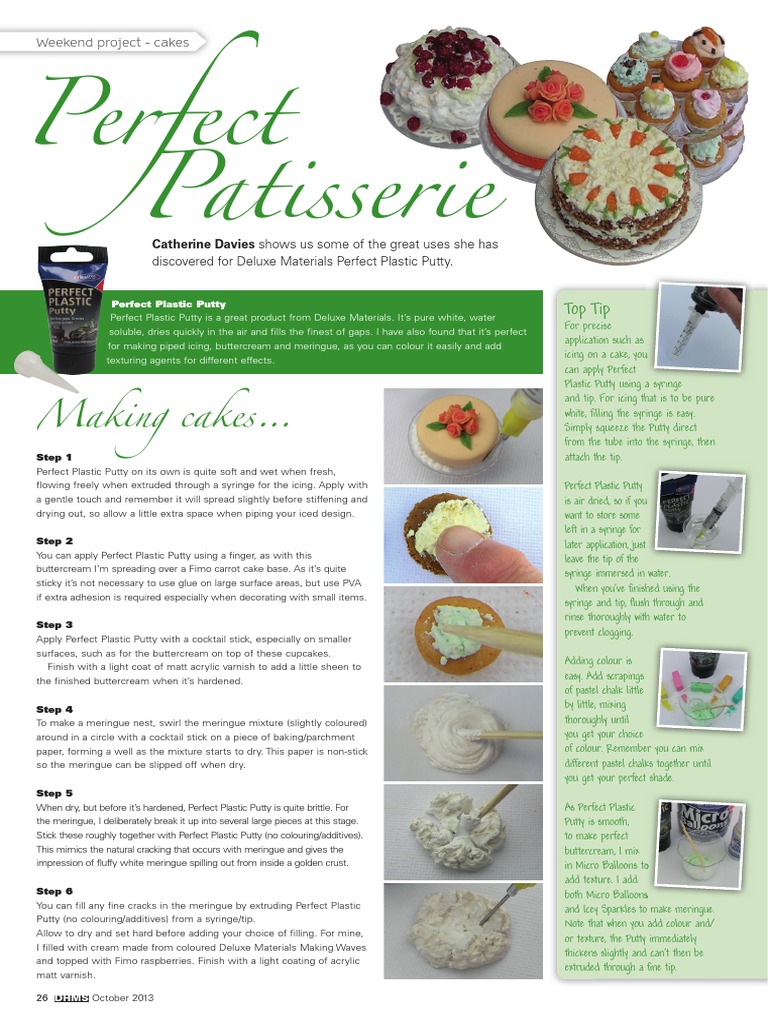 Weekend project - cakes

Perfect Patisserie

**Catherine Davies** shows us some of the great uses she has discovered for Deluxe Materials Perfect Plastic Putty.

PERFECT PLASTIC Putty

**Perfect Plastic Putty**
Perfect Plastic Putty is a great product from Deluxe Materials. It's pure white, water soluble, dries quickly in the air and fills the finest of gaps. I have also found that it's perfect for making piped icing, buttercream and meringue, as you can colour it easily and add texturing agents for different effects.

Making cakes...

**Step 1**
Perfect Plastic Putty on its own is quite soft and wet when fresh, flowing freely when extruded through a syringe for the icing. Apply with a gentle touch and remember it will spread slightly before stiffening and drying out, so allow a little extra space when piping your iced design.

**Step 2**
You can apply Perfect Plastic Putty using a finger, as with this buttercream I'm spreading over a Fimo carrot cake base. As it's quite sticky it's not necessary to use glue on large surface areas, but use PVA if extra adhesion is required especially when decorating with small items.

**Step 3**
Apply Perfect Plastic Putty with a cocktail stick, especially on smaller surfaces, such as for the buttercream on top of these cupcakes.
Finish with a light coat of matt acrylic varnish to add a little sheen to the finished buttercream when it's hardened.

**Step 4**
To make a meringue nest, swirl the meringue mixture (slightly coloured) around in a circle with a cocktail stick on a piece of baking/parchment paper, forming a well as the mixture starts to dry. This paper is non-stick so the meringue can be slipped off when dry.

**Step 5**
When dry, but before it's hardened, Perfect Plastic Putty is quite brittle. For the meringue, I deliberately break it up into several large pieces at this stage. Stick these roughly together with Perfect Plastic Putty (no colouring/additives). This mimics the natural cracking that occurs with meringue and gives the impression of fluffy white meringue spilling out from inside a golden crust.

**Step 6**
You can fill any fine cracks in the meringue by extruding Perfect Plastic Putty (no colouring/additives) from a syringe/tip.
Allow to dry and set hard before adding your choice of filling. For mine, I filled with cream made from coloured Deluxe Materials Making Waves and topped with Fimo raspberries. Finish with a light coating of acrylic matt varnish.

Top Tip
For precise application such as icing on a cake, you can apply Perfect Plastic Putty using a syringe and tip. For icing that is to be pure white, filling the syringe is easy. Simply squeeze the Putty direct from the tube into the syringe, then attach the tip.

Perfect Plastic Putty is air dried, so if you want to store some left in a syringe for later application, just leave the tip of the syringe immersed in water.
When you've finished using the syringe and tip, flush through and rinse thoroughly with water to prevent clogging.

Adding colour is easy. Add scrapings of pastel chalk little by little, mixing thoroughly until you get your choice of colour. Remember you can mix different pastel chalks together until you get your perfect shade.

As Perfect Plastic Putty is smooth, to make perfect buttercream, I mix in Micro Balloons to add texture. I add both Micro Balloons and Icey Sparkles to make meringue. Note that when you add colour and/or texture, the Putty immediately thickens slightly and can't then be extruded through a fine tip.

Micro Balloons

26 DHMS October 2013