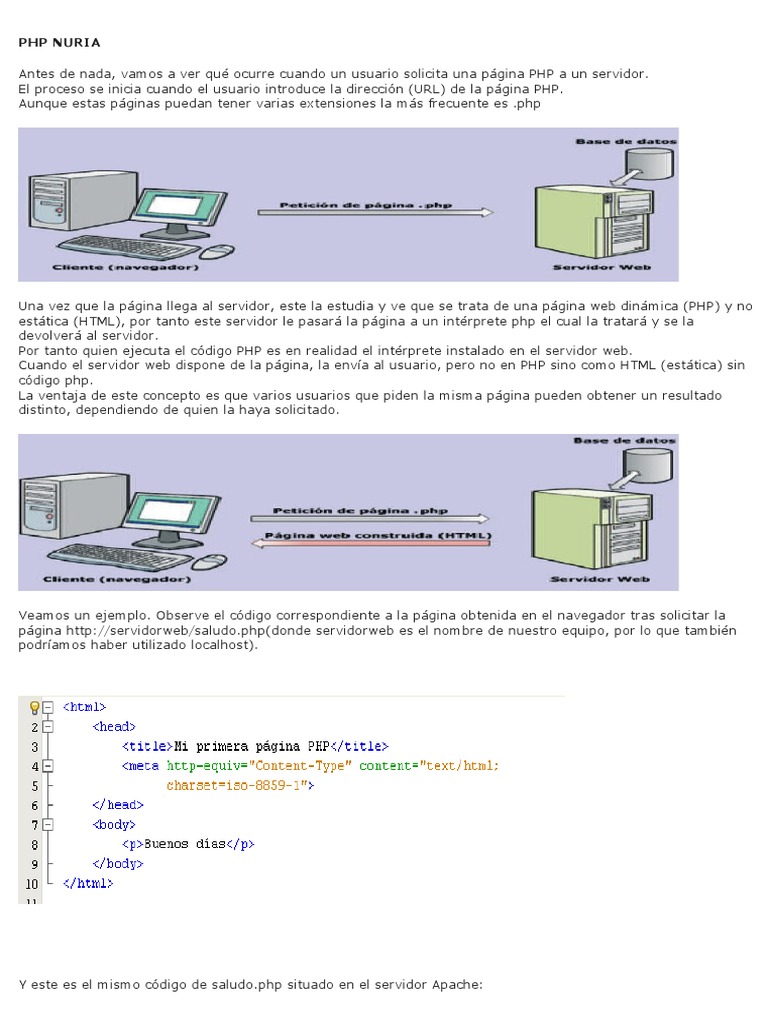 PHP NURIA

Antes de nada, vamos a ver qué ocurre cuando un usuario solicita una página PHP a un servidor. El proceso se inicia cuando el usuario introduce la dirección (URL) de la página PHP. Aunque estas páginas puedan tener varias extensiones la más frecuente es .php

Base de datos
Petición de página .php
Cliente (navegador)
Servidor Web

Una vez que la página llega al servidor, este la estudia y ve que se trata de una página web dinámica (PHP) y no estática (HTML), por tanto este servidor le pasará la página a un intérprete php el cual la tratará y se la devolverá al servidor.
Por tanto quien ejecuta el código PHP es en realidad el intérprete instalado en el servidor web.
Cuando el servidor web dispone de la página, la envía al usuario, pero no en PHP sino como HTML (estática) sin código php.
La ventaja de este concepto es que varios usuarios que piden la misma página pueden obtener un resultado distinto, dependiendo de quien la haya solicitado.

Base de datos
Petición de página .php
Página web construida (HTML)
Cliente (navegador)
Servidor Web

Veamos un ejemplo. Observe el código correspondiente a la página obtenida en el navegador tras solicitar la página http://servidorweb/saludo.php(donde servidorweb es el nombre de nuestro equipo, por lo que también podríamos haber utilizado localhost).

1 <html>
2 <head>
3 <title>Mi primera página PHP</title>
4 <meta http-equiv="Content-Type" content="text/html;
5 charset=iso-8859-1">
6 </head>
7 <body>
8 <p>Buenos días</p>
9 </body>
10 </html>
11

Y este es el mismo código de saludo.php situado en el servidor Apache: