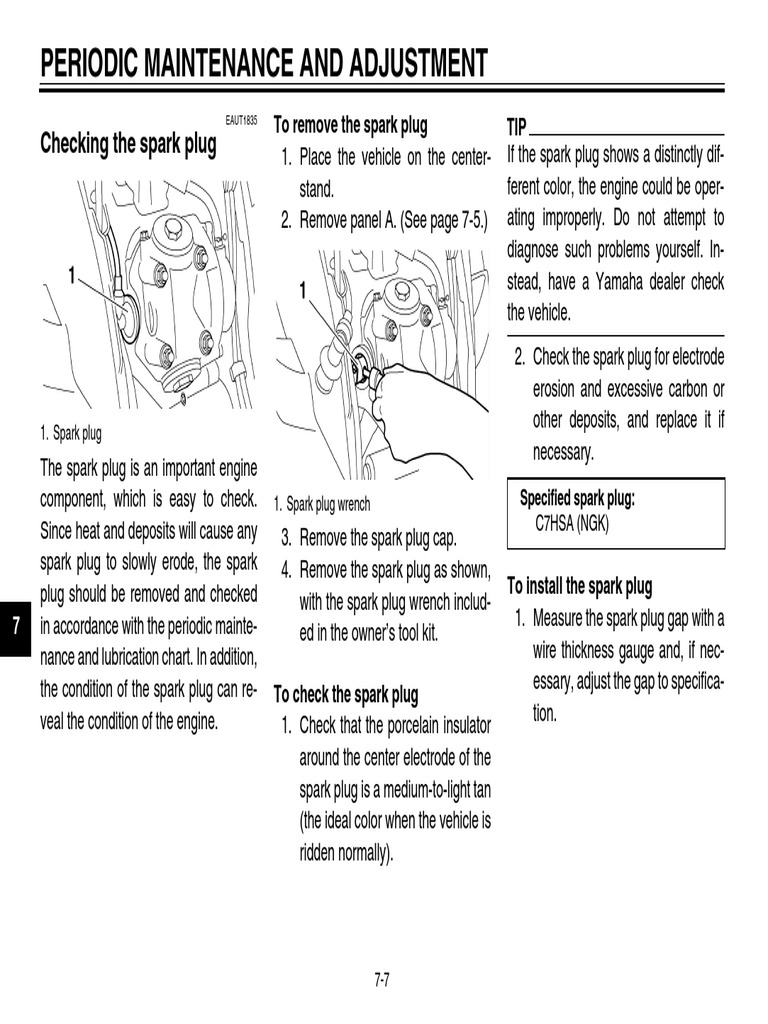 PERIODIC MAINTENANCE AND ADJUSTMENT

EAUT1835

Checking the spark plug

1

1. Spark plug

The spark plug is an important engine component, which is easy to check. Since heat and deposits will cause any spark plug to slowly erode, the spark plug should be removed and checked in accordance with the periodic maintenance and lubrication chart. In addition, the condition of the spark plug can reveal the condition of the engine.

7

To remove the spark plug

1. Place the vehicle on the centerstand.
2. Remove panel A. (See page 7-5.)

1

1. Spark plug wrench

3. Remove the spark plug cap.
4. Remove the spark plug as shown, with the spark plug wrench included in the owner's tool kit.

To check the spark plug

1. Check that the porcelain insulator around the center electrode of the spark plug is a medium-to-light tan (the ideal color when the vehicle is ridden normally).

TIP

If the spark plug shows a distinctly different color, the engine could be operating improperly. Do not attempt to diagnose such problems yourself. Instead, have a Yamaha dealer check the vehicle.

2. Check the spark plug for electrode erosion and excessive carbon or other deposits, and replace it if necessary.

Specified spark plug:
C7HSA (NGK)

To install the spark plug

1. Measure the spark plug gap with a wire thickness gauge and, if necessary, adjust the gap to specification.

7-7