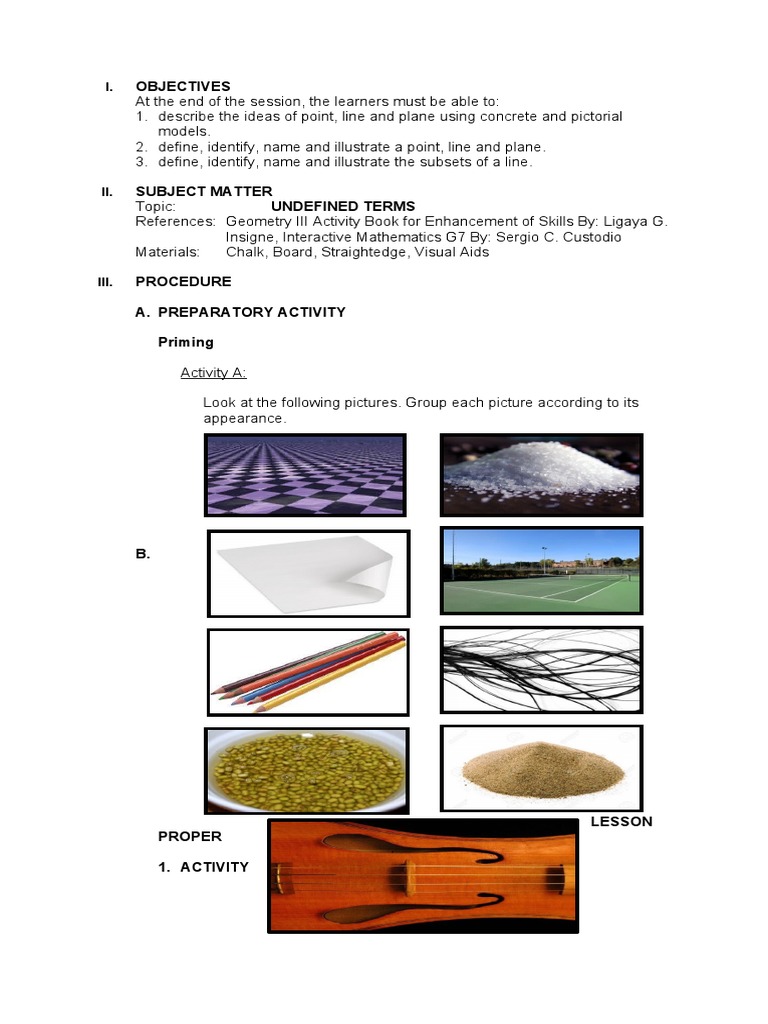 I. OBJECTIVES
At the end of the session, the learners must be able to:
1. describe the ideas of point, line and plane using concrete and pictorial models.
2. define, identify, name and illustrate a point, line and plane.
3. define, identify, name and illustrate the subsets of a line.

II. SUBJECT MATTER
Topic: UNDEFINED TERMS
References: Geometry III Activity Book for Enhancement of Skills By: Ligaya G. Insigne, Interactive Mathematics G7 By: Sergio C. Custodio
Materials: Chalk, Board, Straightedge, Visual Aids

III. PROCEDURE

A. PREPARATORY ACTIVITY

Priming

Activity A:

Look at the following pictures. Group each picture according to its appearance.

B.

LESSON

PROPER

1. ACTIVITY