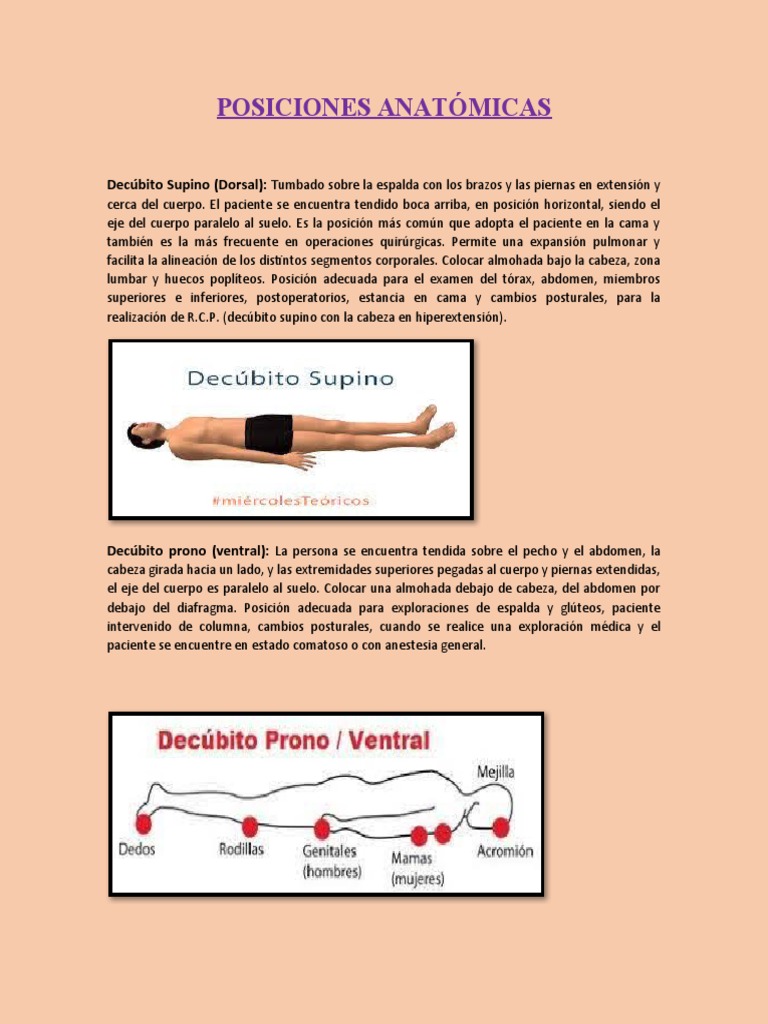 POSICIONES ANATÓMICAS

Decúbito Supino (Dorsal): Tumbado sobre la espalda con los brazos y las piernas en extensión y cerca del cuerpo. El paciente se encuentra tendido boca arriba, en posición horizontal, siendo el eje del cuerpo paralelo al suelo. Es la posición más común que adopta el paciente en la cama y también es la más frecuente en operaciones quirúrgicas. Permite una expansión pulmonar y facilita la alineación de los distintos segmentos corporales. Colocar almohada bajo la cabeza, zona lumbar y huecos poplíteos. Posición adecuada para el examen del tórax, abdomen, miembros superiores e inferiores, postoperatorios, estancia en cama y cambios posturales, para la realización de R.C.P. (decúbito supino con la cabeza en hiperextensión).

Decúbito Supino

#miércolesTeóricos

Decúbito prono (ventral): La persona se encuentra tendida sobre el pecho y el abdomen, la cabeza girada hacia un lado, y las extremidades superiores pegadas al cuerpo y piernas extendidas, el eje del cuerpo es paralelo al suelo. Colocar una almohada debajo de cabeza, del abdomen por debajo del diafragma. Posición adecuada para exploraciones de espalda y glúteos, paciente intervenido de columna, cambios posturales, cuando se realice una exploración médica y el paciente se encuentre en estado comatoso o con anestesia general.

Decúbito Prono / Ventral

Mejilla

Dedos

Rodillas

Genitales (hombres)

Mamas (mujeres)

Acromión