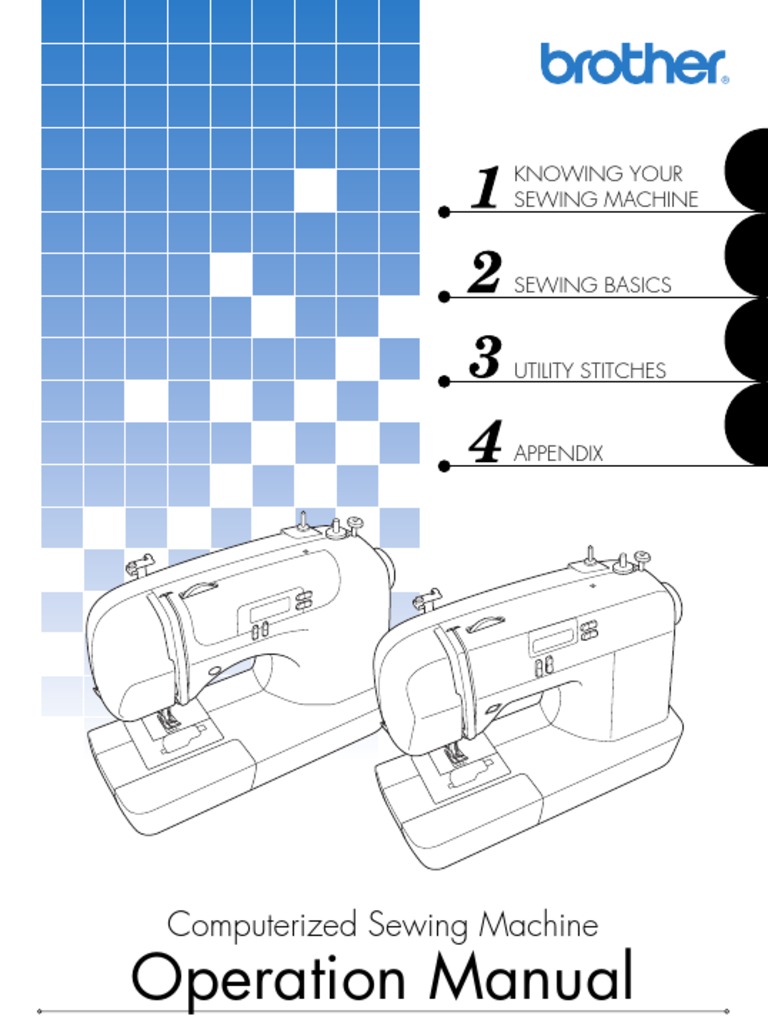 brother

1 KNOWING YOUR SEWING MACHINE

2 SEWING BASICS

3 UTILITY STITCHES

4 APPENDIX

Computerized Sewing Machine

Operation Manual