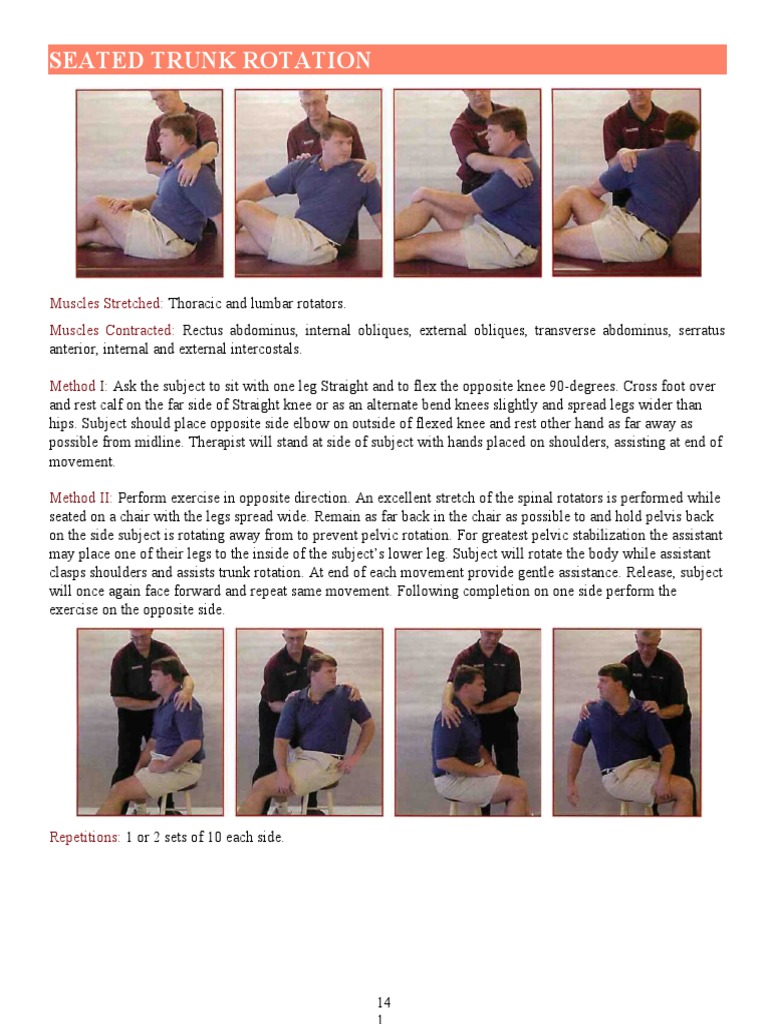 SEATED TRUNK ROTATION

Muscles Stretched: Thoracic and lumbar rotators.

Muscles Contracted: Rectus abdominus, internal obliques, external obliques, transverse abdominus, serratus anterior, internal and external intercostals.

Method I: Ask the subject to sit with one leg Straight and to flex the opposite knee 90-degrees. Cross foot over and rest calf on the far side of Straight knee or as an alternate bend knees slightly and spread legs wider than hips. Subject should place opposite side elbow on outside of flexed knee and rest other hand as far away as possible from midline. Therapist will stand at side of subject with hands placed on shoulders, assisting at end of movement.

Method II: Perform exercise in opposite direction. An excellent stretch of the spinal rotators is performed while seated on a chair with the legs spread wide. Remain as far back in the chair as possible to and hold pelvis back on the side subject is rotating away from to prevent pelvic rotation. For greatest pelvic stabilization the assistant may place one of their legs to the inside of the subject's lower leg. Subject will rotate the body while assistant clasps shoulders and assists trunk rotation. At end of each movement provide gentle assistance. Release, subject will once again face forward and repeat same movement. Following completion on one side perform the exercise on the opposite side.

Repetitions: 1 or 2 sets of 10 each side.

14
1