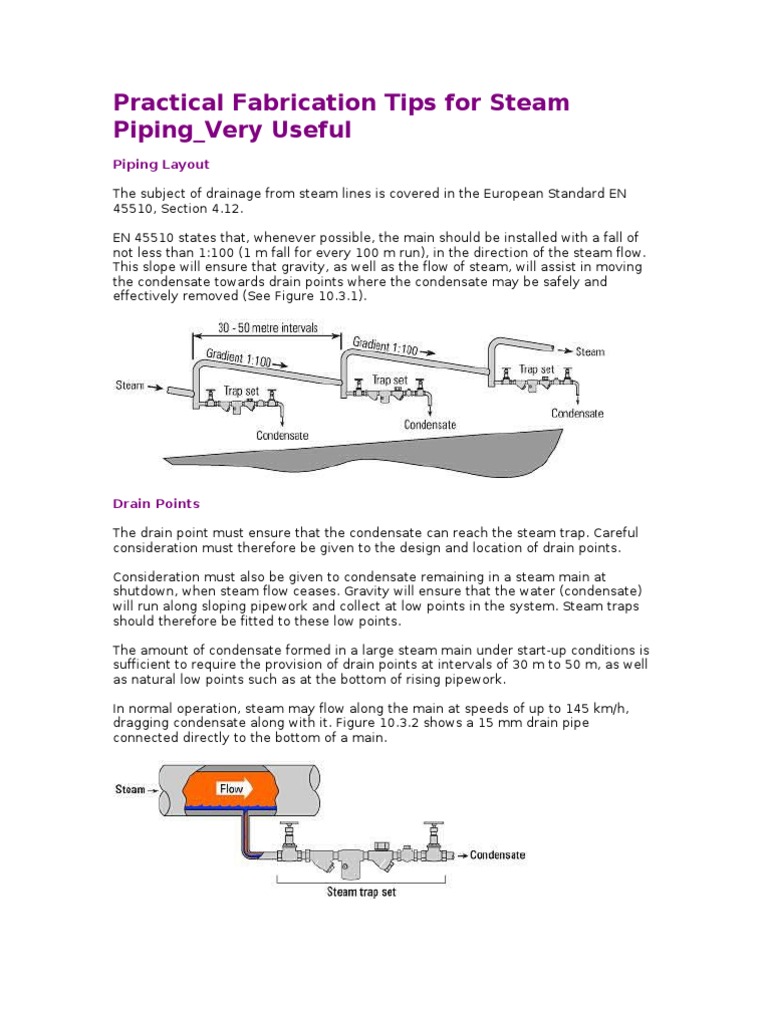 Practical Fabrication Tips for Steam Piping_Very Useful

Piping Layout

The subject of drainage from steam lines is covered in the European Standard EN 45510, Section 4.12.

EN 45510 states that, whenever possible, the main should be installed with a fall of not less than 1:100 (1 m fall for every 100 m run), in the direction of the steam flow. This slope will ensure that gravity, as well as the flow of steam, will assist in moving the condensate towards drain points where the condensate may be safely and effectively removed (See Figure 10.3.1).

30 - 50 metre intervals
Gradient 1:100
Gradient 1:100
Steam
Steam
Trap set
Trap set
Trap set
Condensate
Condensate
Condensate

Drain Points

The drain point must ensure that the condensate can reach the steam trap. Careful consideration must therefore be given to the design and location of drain points.

Consideration must also be given to condensate remaining in a steam main at shutdown, when steam flow ceases. Gravity will ensure that the water (condensate) will run along sloping pipework and collect at low points in the system. Steam traps should therefore be fitted to these low points.

The amount of condensate formed in a large steam main under start-up conditions is sufficient to require the provision of drain points at intervals of 30 m to 50 m, as well as natural low points such as at the bottom of rising pipework.

In normal operation, steam may flow along the main at speeds of up to 145 km/h, dragging condensate along with it. Figure 10.3.2 shows a 15 mm drain pipe connected directly to the bottom of a main.

Steam
Flow
Condensate
Steam trap set