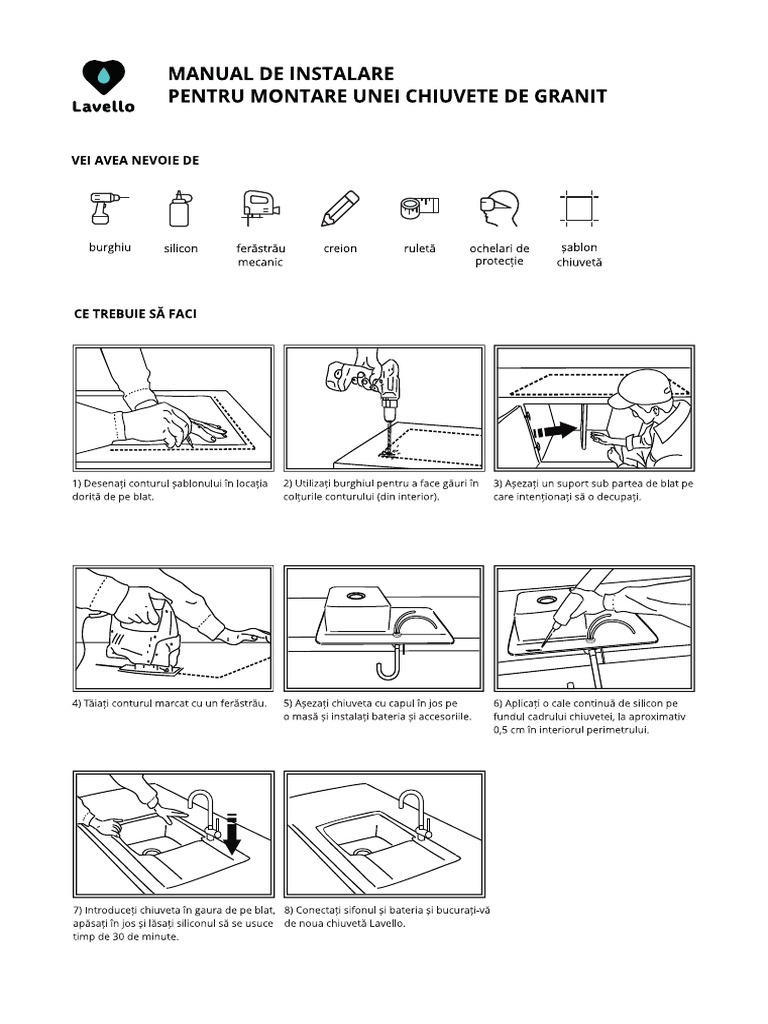 Lavello

MANUAL DE INSTALARE
PENTRU MONTARE UNEI CHIUVETE DE GRANIT

VEI AVEA NEVOIE DE

burghiu

silicon

ferăstrău mecanic

creion

ruletă

ochelari de protecție

șablon chiuvetă

CE TREBUIE SĂ FACI

1) Desenați conturul șablonului în locația dorită de pe blat.

2) Utilizați burghiul pentru a face găuri în colțurile conturului (din interior).

3) Așezați un suport sub partea de blat pe care intenționați să o decupați.

4) Tăiați conturul marcat cu un ferăstrău.

5) Așezați chiuveta cu capul în jos pe o masă și instalați bateria și accesoriile.

6) Aplicați o cale continuă de silicon pe fundul cadrului chiuvetei, la aproximativ 0,5 cm în interiorul perimetrului.

7) Introduceți chiuveta în gaura de pe blat, apăsați în jos și lăsați siliconul să se usuce timp de 30 de minute.

8) Conectați sifonul și bateria și bucurați-vă de noua chiuvetă Lavello.