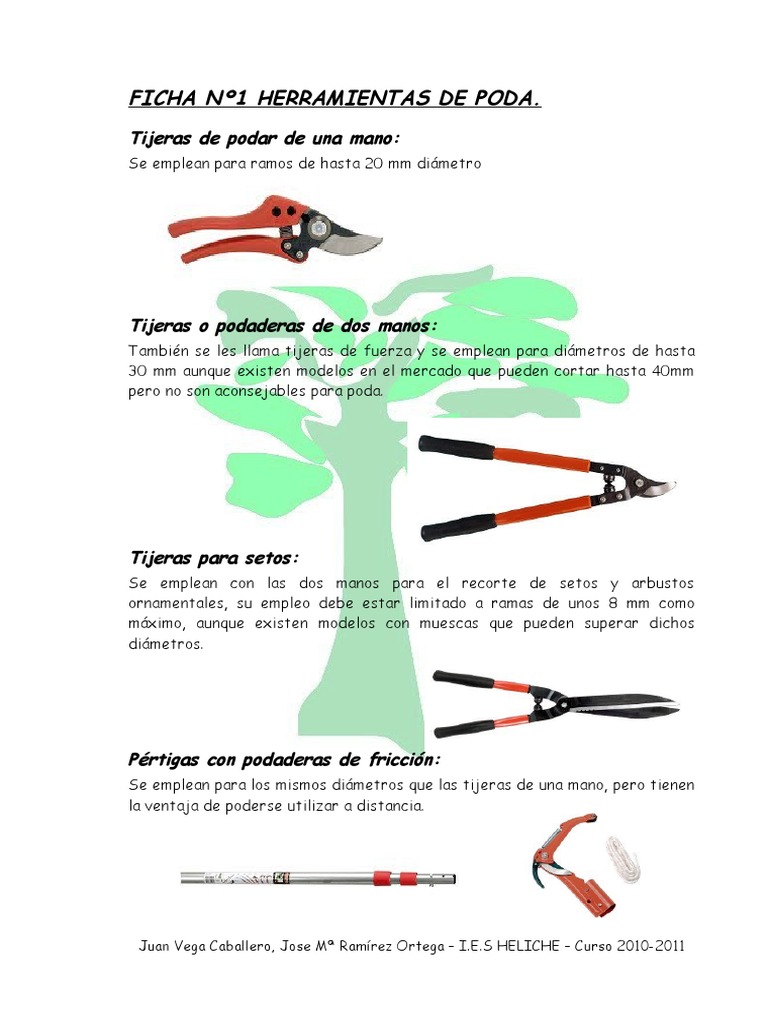 FICHA Nº1 HERRAMIENTAS DE PODA.

Tijeras de podar de una mano:

Se emplean para ramos de hasta 20 mm diámetro

Tijeras o podaderas de dos manos:

También se les llama tijeras de fuerza y se emplean para diámetros de hasta 30 mm aunque existen modelos en el mercado que pueden cortar hasta 40mm pero no son aconsejables para poda.

Tijeras para setos:

Se emplean con las dos manos para el recorte de setos y arbustos ornamentales, su empleo debe estar limitado a ramas de unos 8 mm como máximo, aunque existen modelos con muescas que pueden superar dichos diámetros.

Pértigas con podaderas de fricción:

Se emplean para los mismos diámetros que las tijeras de una mano, pero tienen la ventaja de poderse utilizar a distancia.

Juan Vega Caballero, Jose Mª Ramírez Ortega – I.E.S HELICHE – Curso 2010-2011