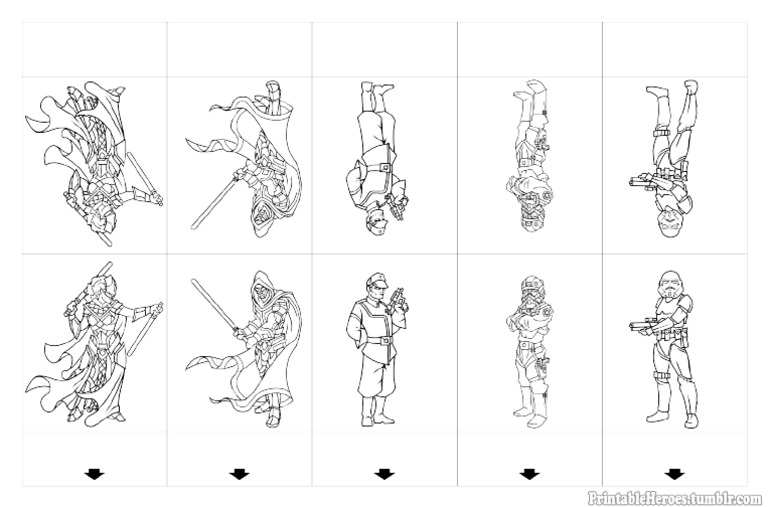 PrintableHeroes.tumblr.com