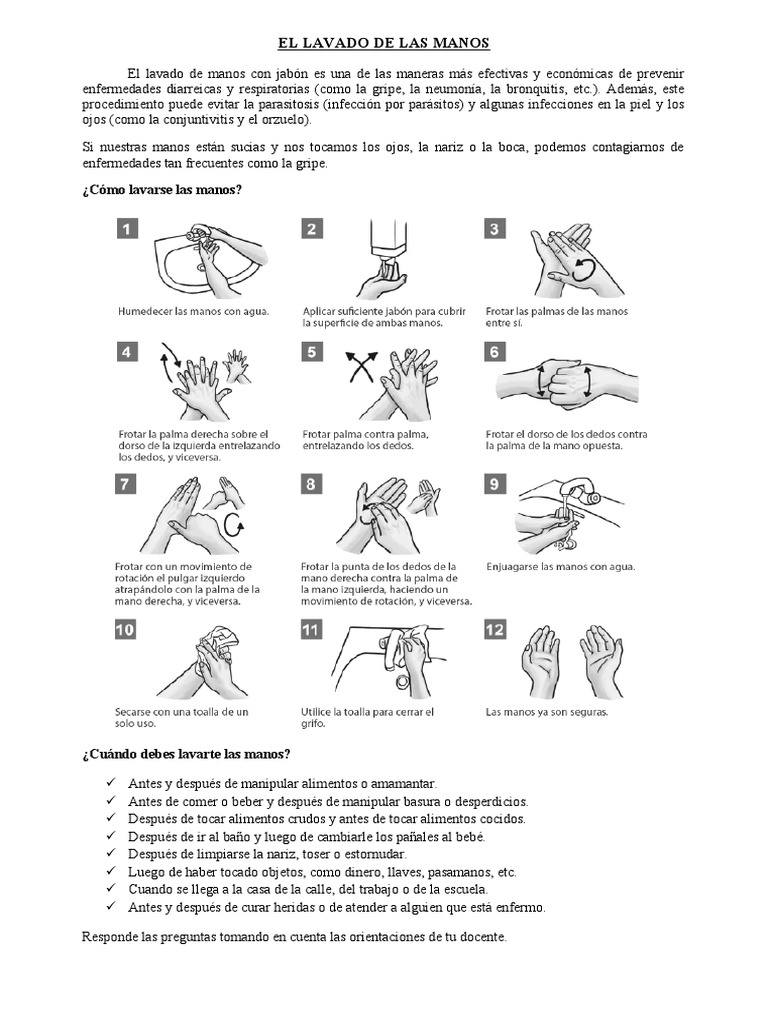 EL LAVADO DE LAS MANOS

El lavado de manos con jabón es una de las maneras más efectivas y económicas de prevenir enfermedades diarreicas y respiratorias (como la gripe, la neumonía, la bronquitis, etc.). Además, este procedimiento puede evitar la parasitosis (infección por parásitos) y algunas infecciones en la piel y los ojos (como la conjuntivitis y el orzuelo).

Si nuestras manos están sucias y nos tocamos los ojos, la nariz o la boca, podemos contagiarnos de enfermedades tan frecuentes como la gripe.

¿Cómo lavarse las manos?

1
Humedecer las manos con agua.

2
Aplicar suficiente jabón para cubrir la superficie de ambas manos.

3
Frotar las palmas de las manos entre sí.

4
Frotar la palma derecha sobre el dorso de la izquierda entrelazando los dedos, y viceversa.

5
Frotar palma contra palma, entrelazando los dedos.

6
Frotar el dorso de los dedos contra la palma de la mano opuesta.

7
Frotar con un movimiento de rotación el pulgar izquierdo atrapándolo con la palma de la mano derecha, y viceversa.

8
Frotar la punta de los dedos de la mano derecha contra la palma de la mano izquierda, haciendo un movimiento de rotación, y viceversa.

9
Enjuagarse las manos con agua.

10
Secarse con una toalla de un solo uso.

11
Utilice la toalla para cerrar el grifo.

12
Las manos ya son seguras.

¿Cuándo debes lavarte las manos?

✓ Antes y después de manipular alimentos o amamantar.
✓ Antes de comer o beber y después de manipular basura o desperdicios.
✓ Después de tocar alimentos crudos y antes de tocar alimentos cocidos.
✓ Después de ir al baño y luego de cambiarle los pañales al bebé.
✓ Después de limpiarse la nariz, toser o estornudar.
✓ Luego de haber tocado objetos, como dinero, llaves, pasamanos, etc.
✓ Cuando se llega a la casa de la calle, del trabajo o de la escuela.
✓ Antes y después de curar heridas o de atender a alguien que está enfermo.

Responde las preguntas tomando en cuenta las orientaciones de tu docente.