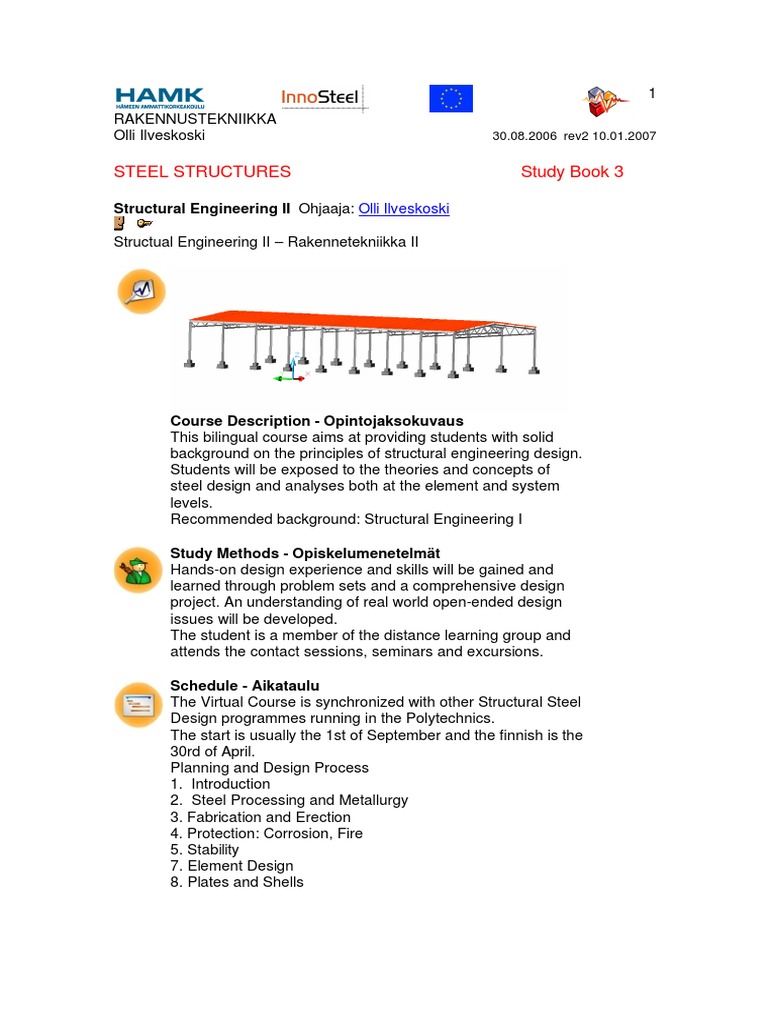 HAMK
HÄMEEN AMMATTIKORKEAKOULU
InnoSteel
1
RAKENNUSTEKNIIKKA
Olli Ilveskoski
30.08.2006 rev2 10.01.2007

STEEL STRUCTURES Study Book 3

Structural Engineering II Ohjaaja: Olli Ilveskoski

Structual Engineering II – Rakennetekniikka II

Course Description - Opintojaksokuvaus
This bilingual course aims at providing students with solid background on the principles of structural engineering design. Students will be exposed to the theories and concepts of steel design and analyses both at the element and system levels.
Recommended background: Structural Engineering I

Study Methods - Opiskelumenetelmät
Hands-on design experience and skills will be gained and learned through problem sets and a comprehensive design project. An understanding of real world open-ended design issues will be developed.
The student is a member of the distance learning group and attends the contact sessions, seminars and excursions.

Schedule - Aikataulu
The Virtual Course is synchronized with other Structural Steel Design programmes running in the Polytechnics.
The start is usually the 1st of September and the finnish is the 30rd of April.
Planning and Design Process
1. Introduction
2. Steel Processing and Metallurgy
3. Fabrication and Erection
4. Protection: Corrosion, Fire
5. Stability
7. Element Design
8. Plates and Shells