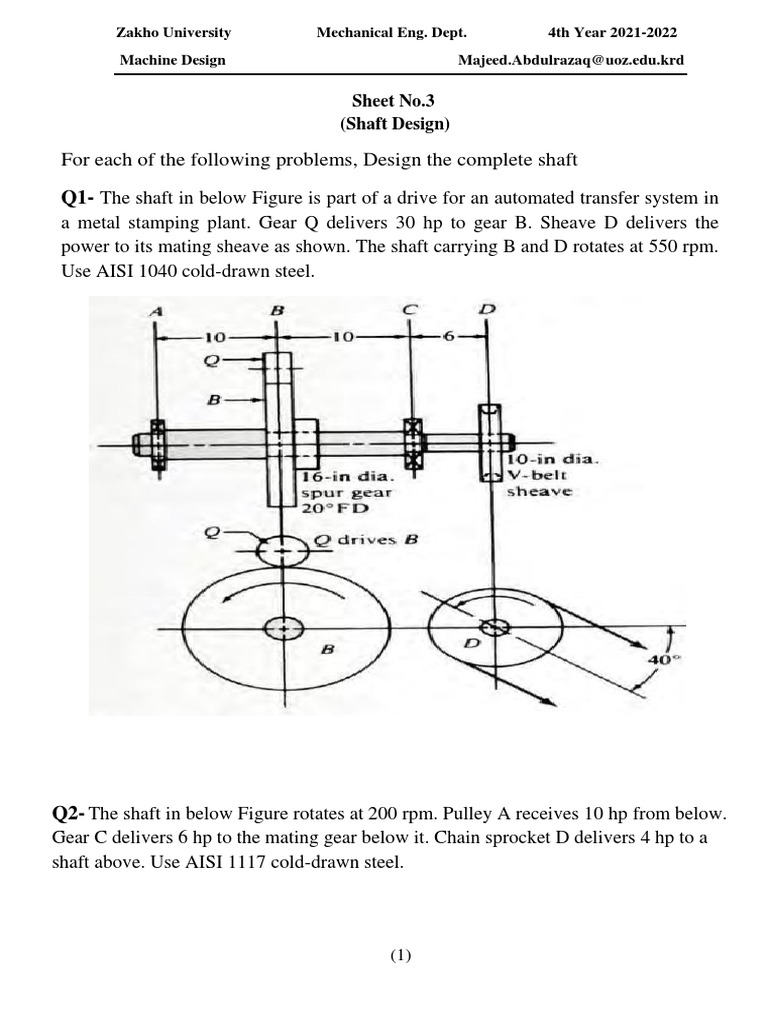 Zakho University Mechanical Eng. Dept. 4th Year 2021-2022

Machine Design Majeed.Abdulrazaq@uoz.edu.krd

Sheet No.3
(Shaft Design)

For each of the following problems, Design the complete shaft

Q1- The shaft in below Figure is part of a drive for an automated transfer system in a metal stamping plant. Gear Q delivers 30 hp to gear B. Sheave D delivers the power to its mating sheave as shown. The shaft carrying B and D rotates at 550 rpm. Use AISI 1040 cold-drawn steel.

A B C D
10 10 6
Q
B
16-in dia. spur gear 20° FD
10-in dia. V-belt sheave
Q
Q drives B
B
D
40°

Q2- The shaft in below Figure rotates at 200 rpm. Pulley A receives 10 hp from below. Gear C delivers 6 hp to the mating gear below it. Chain sprocket D delivers 4 hp to a shaft above. Use AISI 1117 cold-drawn steel.

(1)