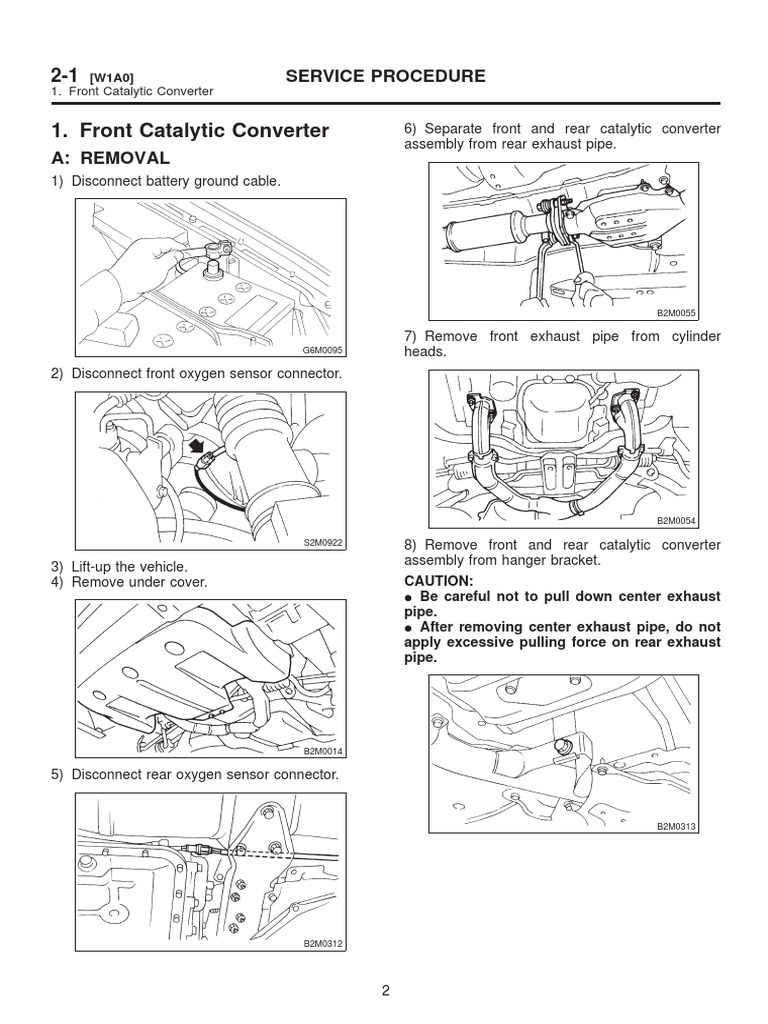 2-1 [W1A0] SERVICE PROCEDURE
1. Front Catalytic Converter

1. Front Catalytic Converter

A: REMOVAL

1) Disconnect battery ground cable.

G6M0095

2) Disconnect front oxygen sensor connector.

S2M0922

3) Lift-up the vehicle.
4) Remove under cover.

B2M0014

5) Disconnect rear oxygen sensor connector.

B2M0312

6) Separate front and rear catalytic converter assembly from rear exhaust pipe.

B2M0055

7) Remove front exhaust pipe from cylinder heads.

B2M0054

8) Remove front and rear catalytic converter assembly from hanger bracket.

CAUTION:
● Be careful not to pull down center exhaust pipe.
● After removing center exhaust pipe, do not apply excessive pulling force on rear exhaust pipe.

B2M0313

2