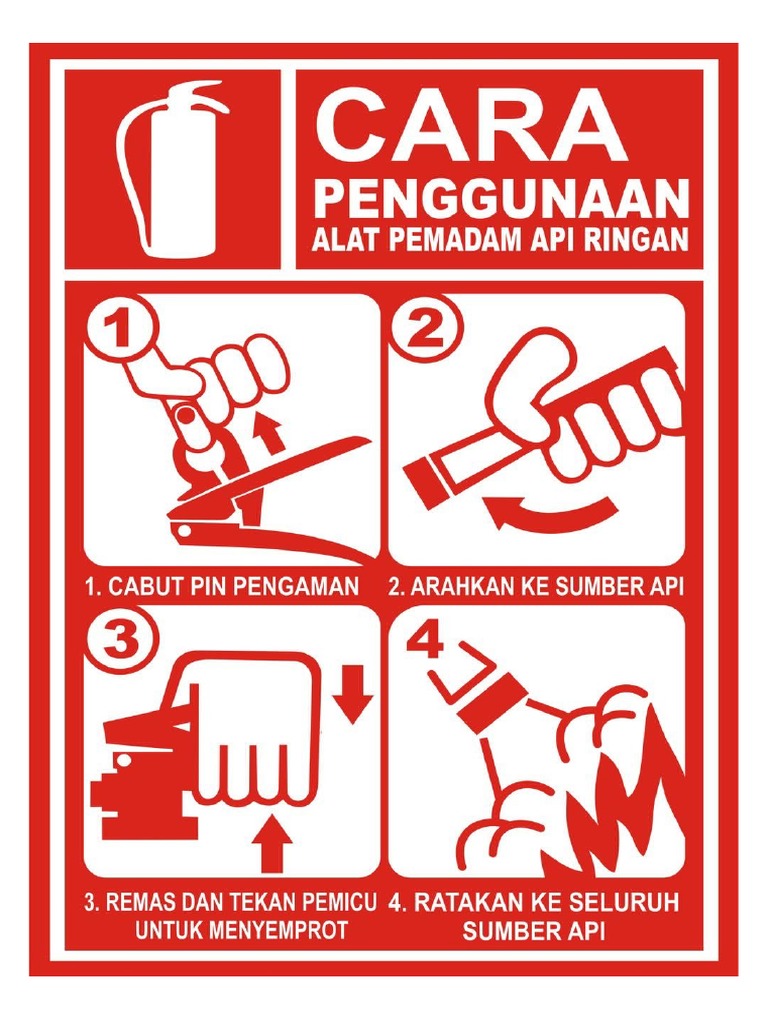 CARA
PENGGUNAAN
ALAT PEMADAM API RINGAN

1

2

1. CABUT PIN PENGAMAN

2. ARAHKAN KE SUMBER API

3

4

3. REMAS DAN TEKAN PEMICU UNTUK MENYEMPROT

4. RATAKAN KE SELURUH SUMBER API