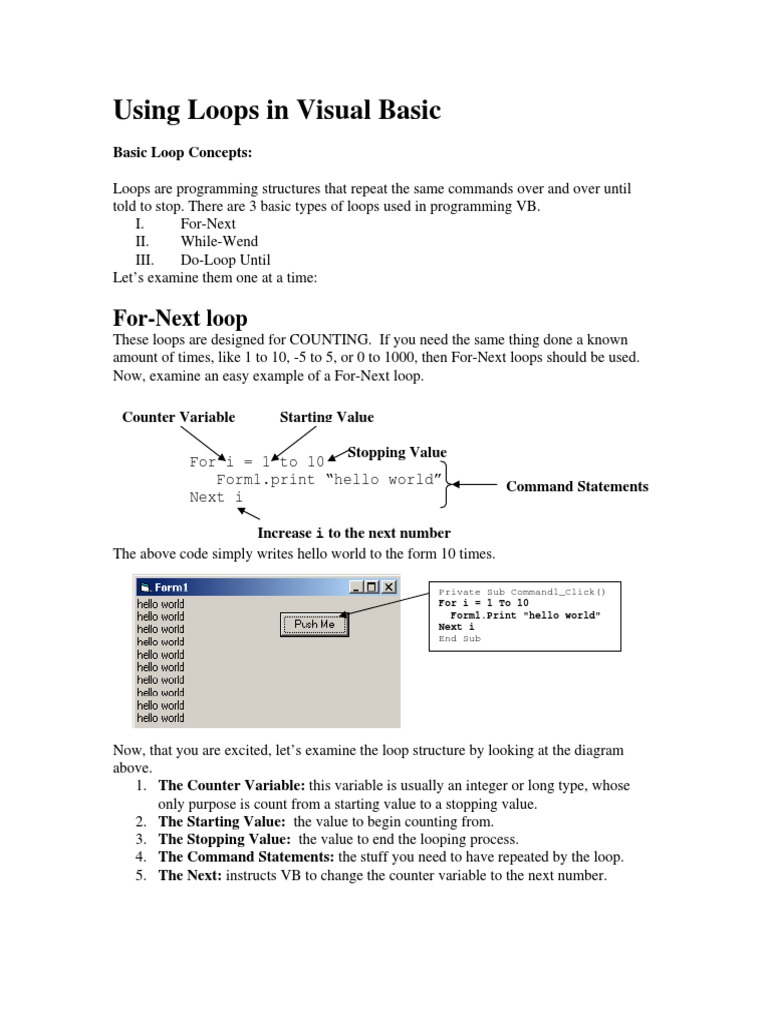 Using Loops in Visual Basic

Basic Loop Concepts:

Loops are programming structures that repeat the same commands over and over until told to stop. There are 3 basic types of loops used in programming VB.
I. For-Next
II. While-Wend
III. Do-Loop Until
Let's examine them one at a time:

For-Next loop

These loops are designed for COUNTING. If you need the same thing done a known amount of times, like 1 to 10, -5 to 5, or 0 to 1000, then For-Next loops should be used. Now, examine an easy example of a For-Next loop.

Counter Variable
Starting Value
Stopping Value

For i = 1 to 10
 Form1.print "hello world"
Next i

Command Statements

Increase i to the next number

The above code simply writes hello world to the form 10 times.

Form1

hello world
hello world
hello world
hello world
hello world
hello world
hello world
hello world
hello world
hello world

Push Me

Private Sub Command1_Click()
For i = 1 To 10
 Form1.Print "hello world"
Next i
End Sub

Now, that you are excited, let's examine the loop structure by looking at the diagram above.
1. The Counter Variable: this variable is usually an integer or long type, whose only purpose is count from a starting value to a stopping value.
2. The Starting Value: the value to begin counting from.
3. The Stopping Value: the value to end the looping process.
4. The Command Statements: the stuff you need to have repeated by the loop.
5. The Next: instructs VB to change the counter variable to the next number.