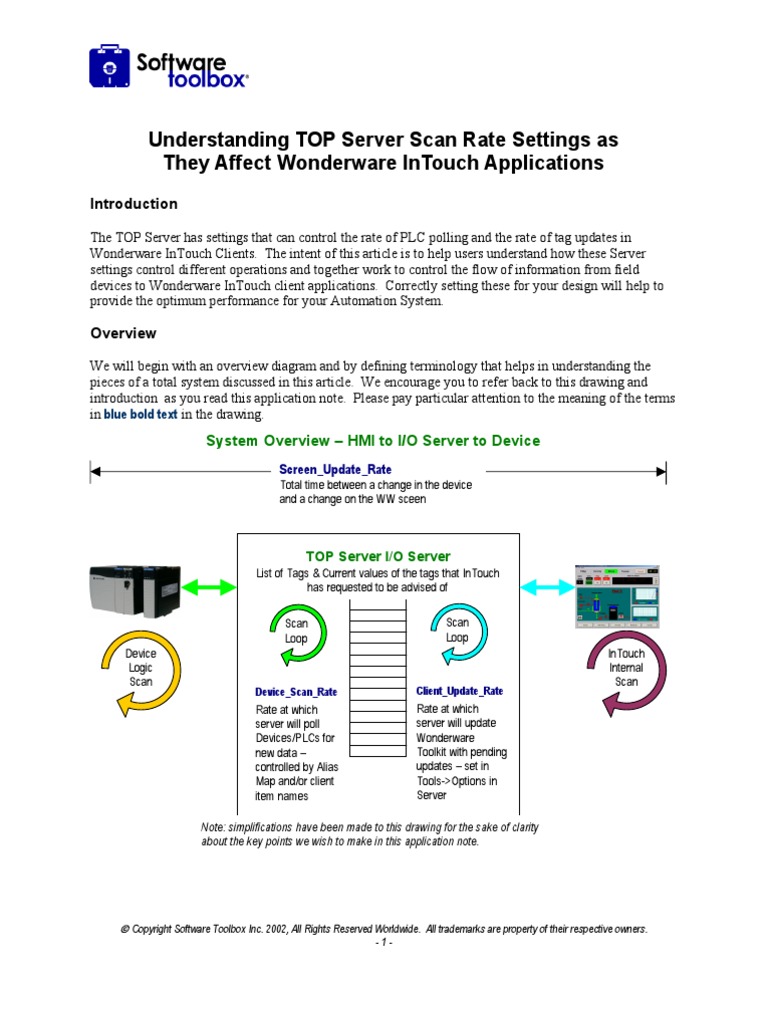 Software toolbox®

Understanding TOP Server Scan Rate Settings as They Affect Wonderware InTouch Applications

Introduction

The TOP Server has settings that can control the rate of PLC polling and the rate of tag updates in Wonderware InTouch Clients. The intent of this article is to help users understand how these Server settings control different operations and together work to control the flow of information from field devices to Wonderware InTouch client applications. Correctly setting these for your design will help to provide the optimum performance for your Automation System.

Overview

We will begin with an overview diagram and by defining terminology that helps in understanding the pieces of a total system discussed in this article. We encourage you to refer back to this drawing and introduction as you read this application note. Please pay particular attention to the meaning of the terms in blue bold text in the drawing.

System Overview – HMI to I/O Server to Device

Screen_Update_Rate
Total time between a change in the device and a change on the WW sceen

TOP Server I/O Server
List of Tags & Current values of the tags that InTouch has requested to be advised of

Device Logic Scan

Scan Loop

Scan Loop

InTouch Internal Scan

Device_Scan_Rate
Rate at which server will poll Devices/PLCs for new data – controlled by Alias Map and/or client item names

Client_Update_Rate
Rate at which server will update Wonderware Toolkit with pending updates – set in Tools->Options in Server

Note: simplifications have been made to this drawing for the sake of clarity about the key points we wish to make in this application note.

© Copyright Software Toolbox Inc. 2002, All Rights Reserved Worldwide. All trademarks are property of their respective owners.
- 1 -