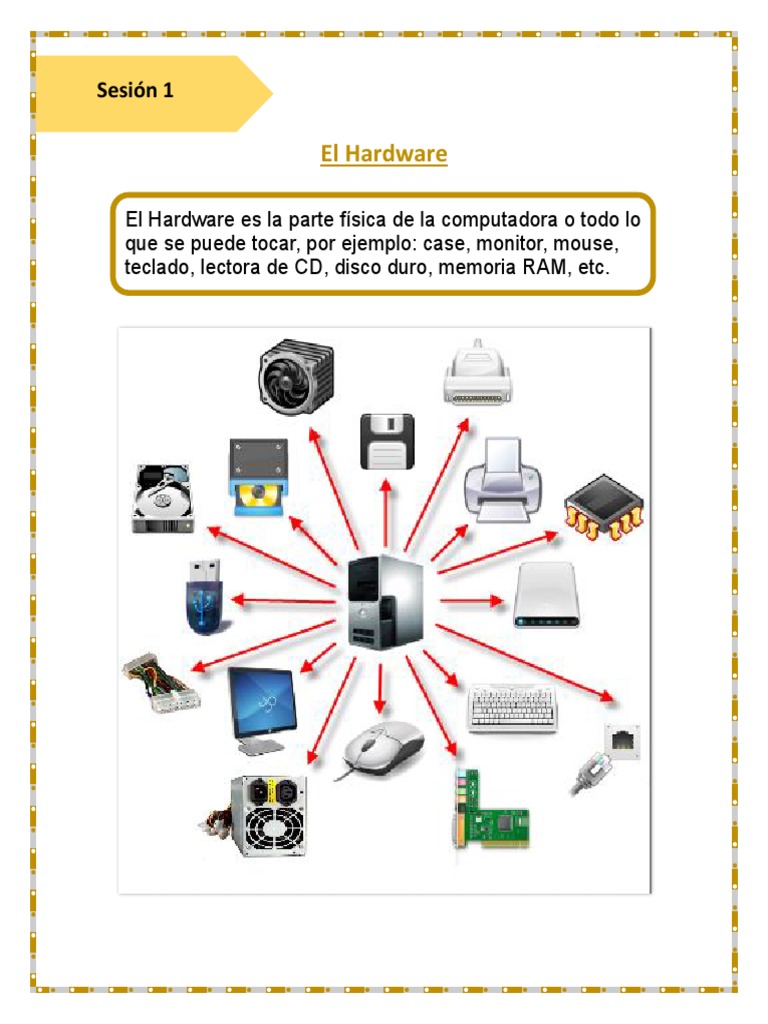 Sesión 1

El Hardware

El Hardware es la parte física de la computadora o todo lo que se puede tocar, por ejemplo: case, monitor, mouse, teclado, lectora de CD, disco duro, memoria RAM, etc.