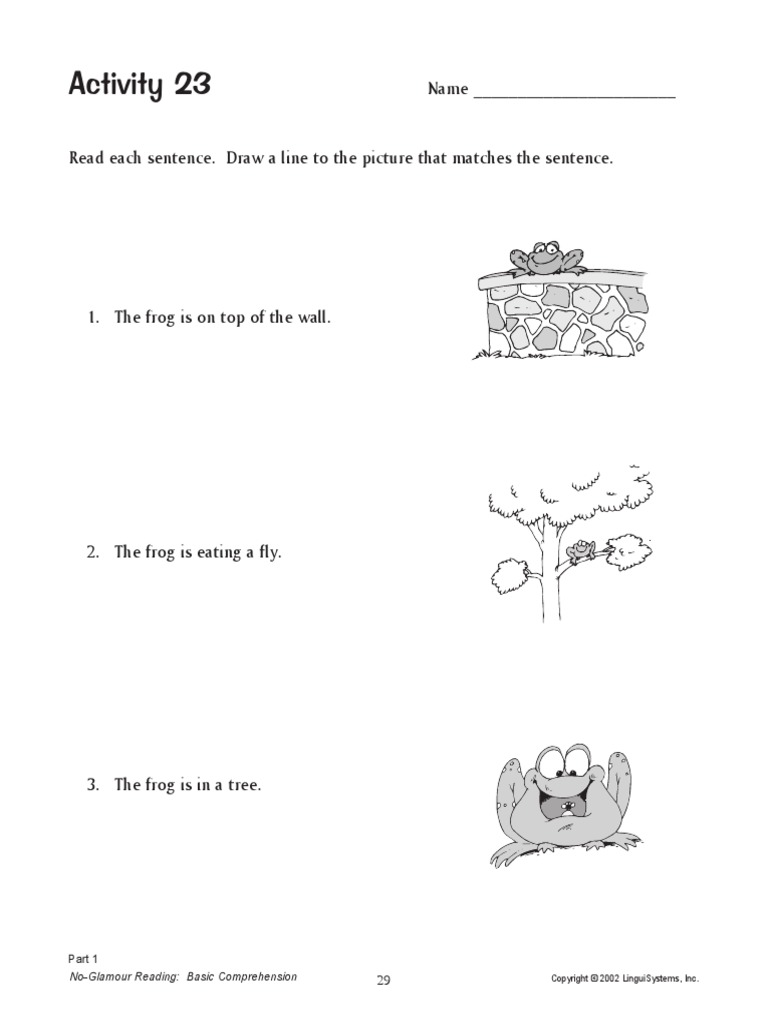 Activity 23

Name ______________________

Read each sentence. Draw a line to the picture that matches the sentence.

1. The frog is on top of the wall.

2. The frog is eating a fly.

3. The frog is in a tree.

Part 1
No-Glamour Reading: Basic Comprehension

29

Copyright © 2002 LinguiSystems, Inc.