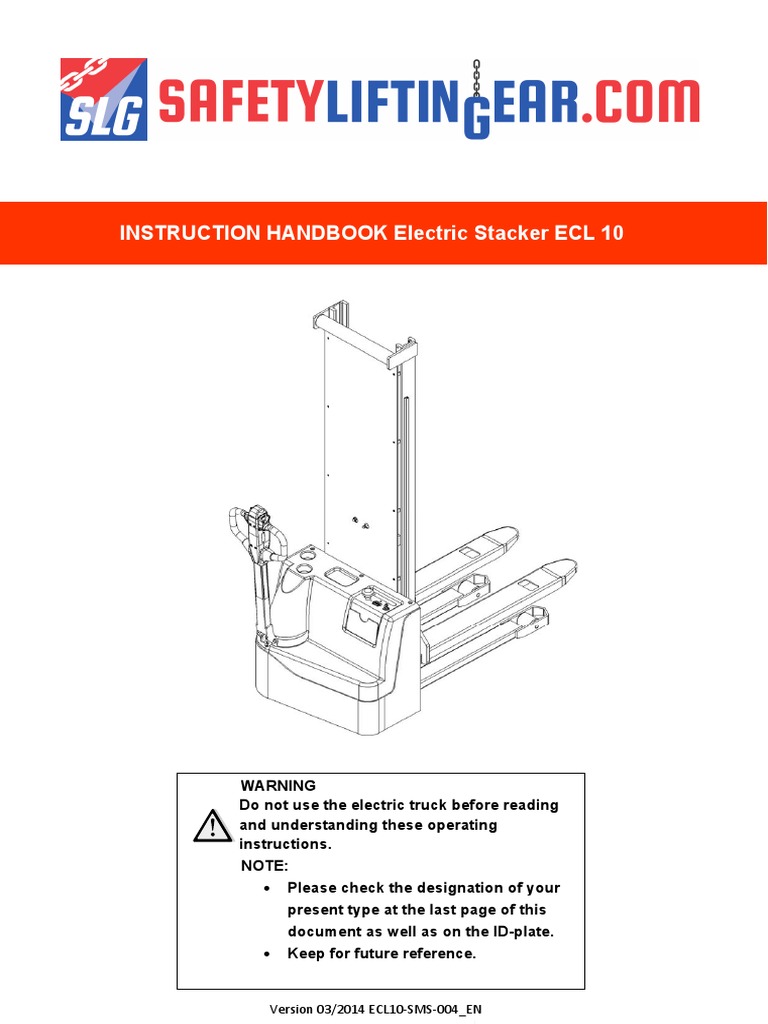 SLG SAFETYLIFTINGEAR.COM

INSTRUCTION HANDBOOK Electric Stacker ECL 10

WARNING
Do not use the electric truck before reading and understanding these operating instructions.
NOTE:
• Please check the designation of your present type at the last page of this document as well as on the ID-plate.
• Keep for future reference.

Version 03/2014 ECL10-SMS-004_EN