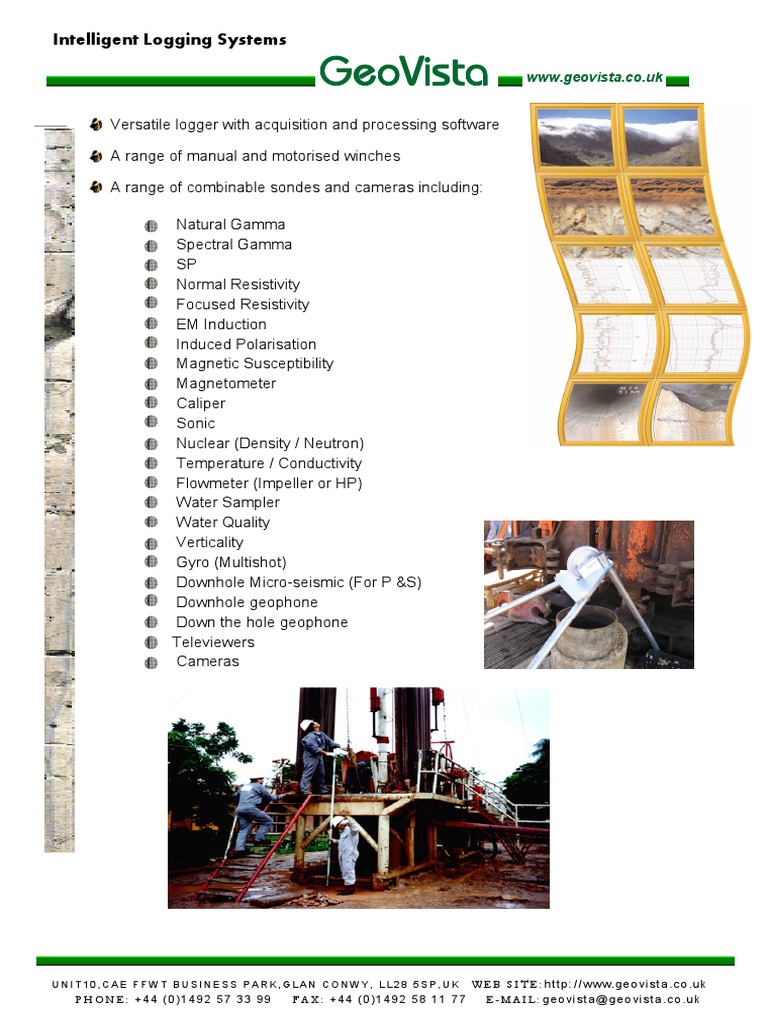 Intelligent Logging Systems

GeoVista

www.geovista.co.uk

Versatile logger with acquisition and processing software

A range of manual and motorised winches

A range of combinable sondes and cameras including:

Natural Gamma
Spectral Gamma
SP
Normal Resistivity
Focused Resistivity
EM Induction
Induced Polarisation
Magnetic Susceptibility
Magnetometer
Caliper
Sonic
Nuclear (Density / Neutron)
Temperature / Conductivity
Flowmeter (Impeller or HP)
Water Sampler
Water Quality
Verticality
Gyro (Multishot)
Downhole Micro-seismic (For P &S)
Downhole geophone
Down the hole geophone
Televiewers
Cameras

UNIT10,CAE FFWT BUSINESS PARK,GLAN CONWY, LL28 5SP,UK WEB SITE: http://www.geovista.co.uk
PHONE: +44 (0)1492 57 33 99 FAX: +44 (0)1492 58 11 77 E-MAIL: geovista@geovista.co.uk