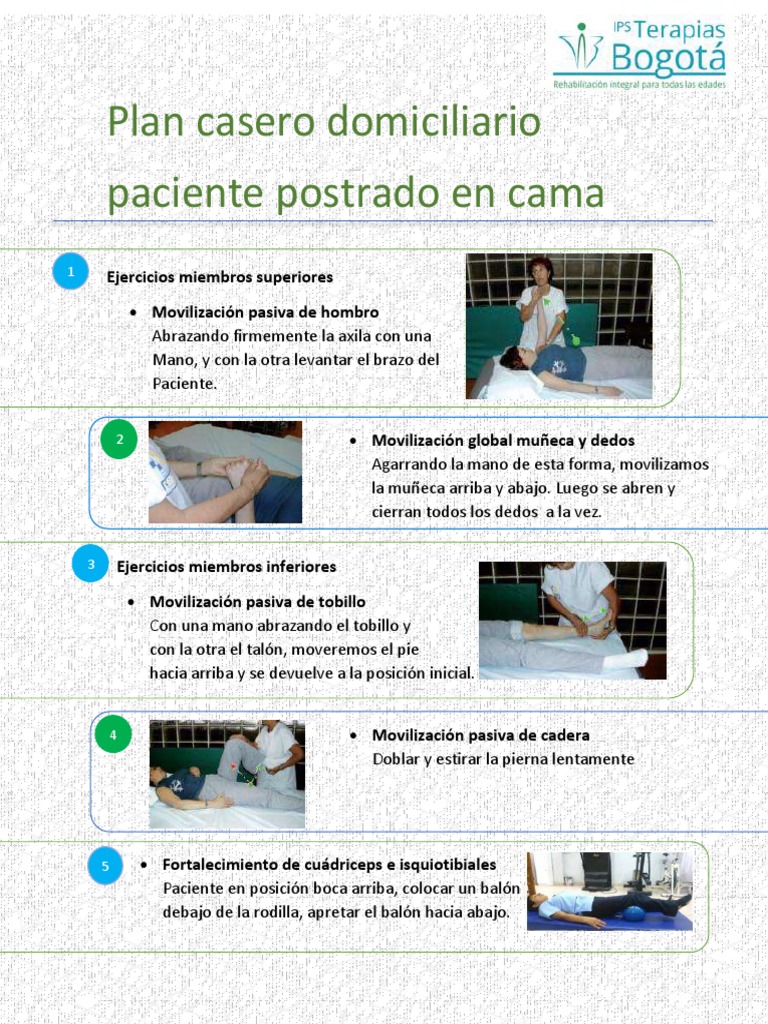 IPS Terapias Bogotá
Rehabilitación integral para todas las edades

Plan casero domiciliario paciente postrado en cama

1 Ejercicios miembros superiores

• Movilización pasiva de hombro
Abrazando firmemente la axila con una Mano, y con la otra levantar el brazo del Paciente.

2 • Movilización global muñeca y dedos
Agarrando la mano de esta forma, movilizamos la muñeca arriba y abajo. Luego se abren y cierran todos los dedos a la vez.

3 Ejercicios miembros inferiores

• Movilización pasiva de tobillo
Con una mano abrazando el tobillo y con la otra el talón, moveremos el pie hacia arriba y se devuelve a la posición inicial.

4 • Movilización pasiva de cadera
Doblar y estirar la pierna lentamente

5 • Fortalecimiento de cuádriceps e isquiotibiales
Paciente en posición boca arriba, colocar un balón debajo de la rodilla, apretar el balón hacia abajo.