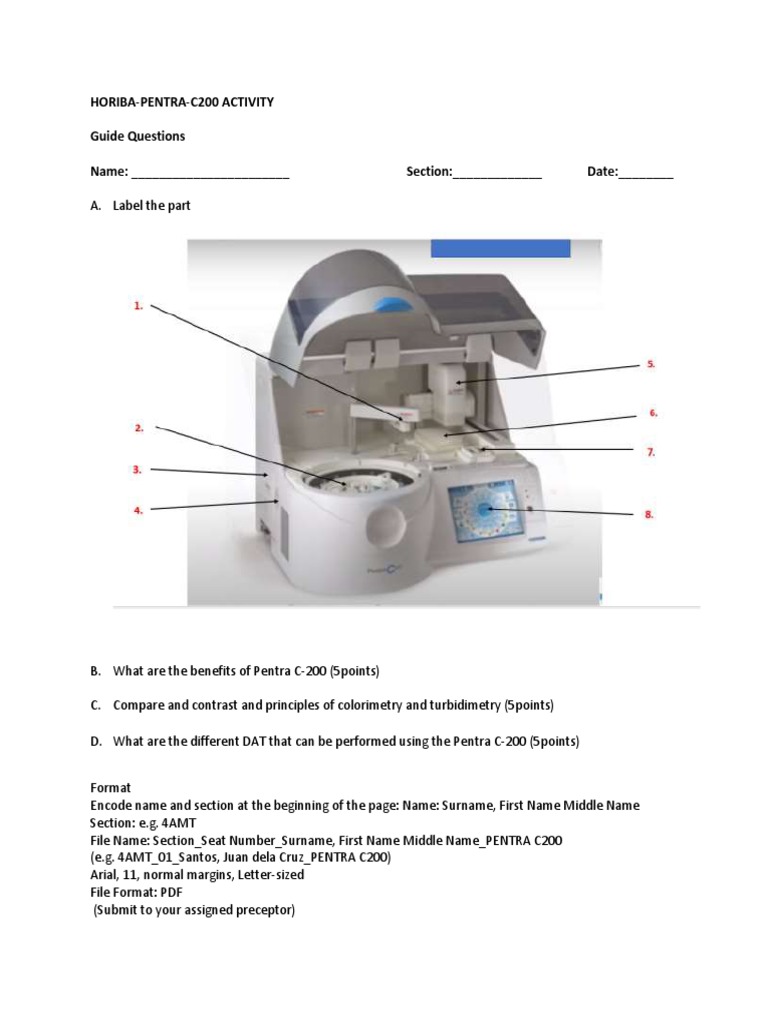 HORIBA-PENTRA-C200 ACTIVITY

Guide Questions

Name: ______________________ Section:____________ Date:________

A. Label the part

1.

2.

3.

4.

5.

6.

7.

8.

B. What are the benefits of Pentra C-200 (5points)

C. Compare and contrast and principles of colorimetry and turbidimetry (5points)

D. What are the different DAT that can be performed using the Pentra C-200 (5points)

Format
Encode name and section at the beginning of the page: Name: Surname, First Name Middle Name
Section: e.g. 4AMT
File Name: Section_Seat Number_Surname, First Name Middle Name_PENTRA C200
(e.g. 4AMT_01_Santos, Juan dela Cruz_PENTRA C200)
Arial, 11, normal margins, Letter-sized
File Format: PDF
(Submit to your assigned preceptor)