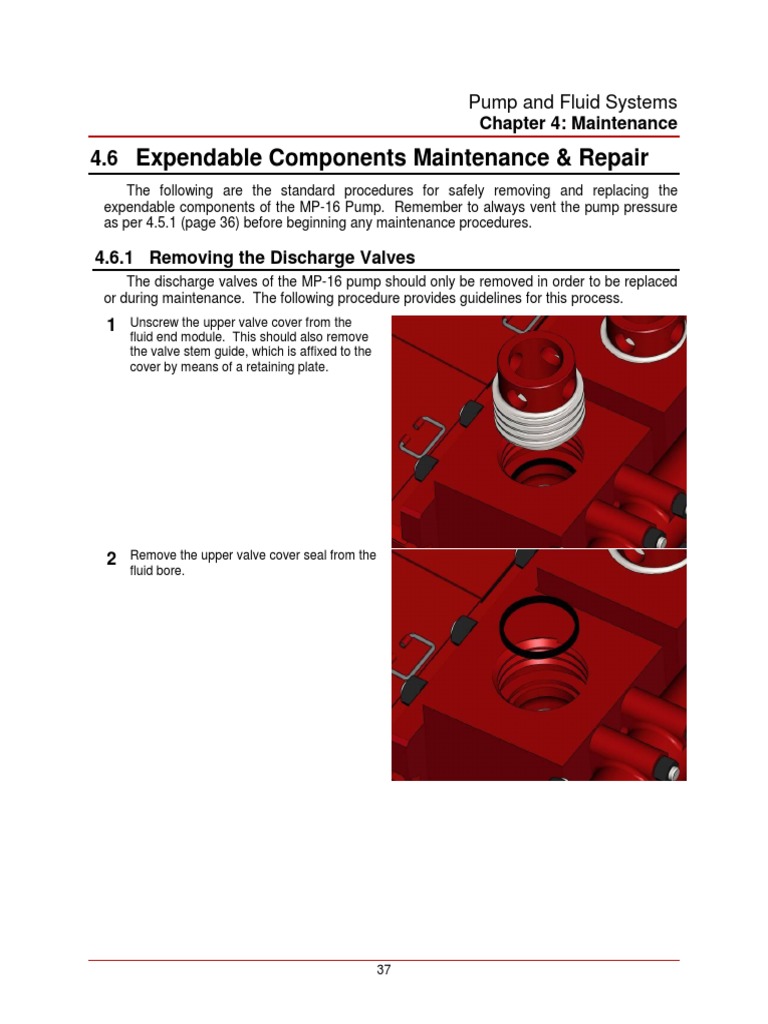 Pump and Fluid Systems
Chapter 4: Maintenance

4.6 Expendable Components Maintenance & Repair

The following are the standard procedures for safely removing and replacing the expendable components of the MP-16 Pump. Remember to always vent the pump pressure as per 4.5.1 (page 36) before beginning any maintenance procedures.

4.6.1 Removing the Discharge Valves

The discharge valves of the MP-16 pump should only be removed in order to be replaced or during maintenance. The following procedure provides guidelines for this process.

1 Unscrew the upper valve cover from the fluid end module. This should also remove the valve stem guide, which is affixed to the cover by means of a retaining plate.

2 Remove the upper valve cover seal from the fluid bore.

37