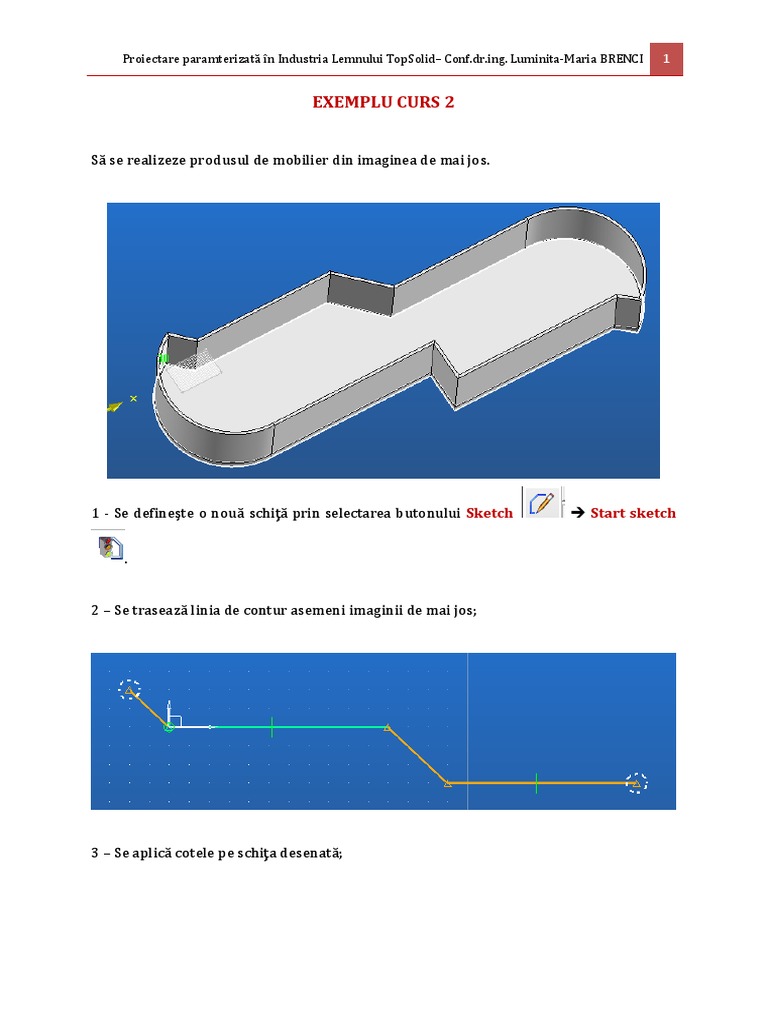 Proiectare paramterizată în Industria Lemnului TopSolid– Conf.dr.ing. Luminita-Maria BRENCI 1

EXEMPLU CURS 2

Să se realizeze produsul de mobilier din imaginea de mai jos.

1 - Se defineşte o nouă schiţă prin selectarea butonului Sketch → Start sketch .

2 – Se trasează linia de contur asemeni imaginii de mai jos;

3 – Se aplică cotele pe schiţa desenată;