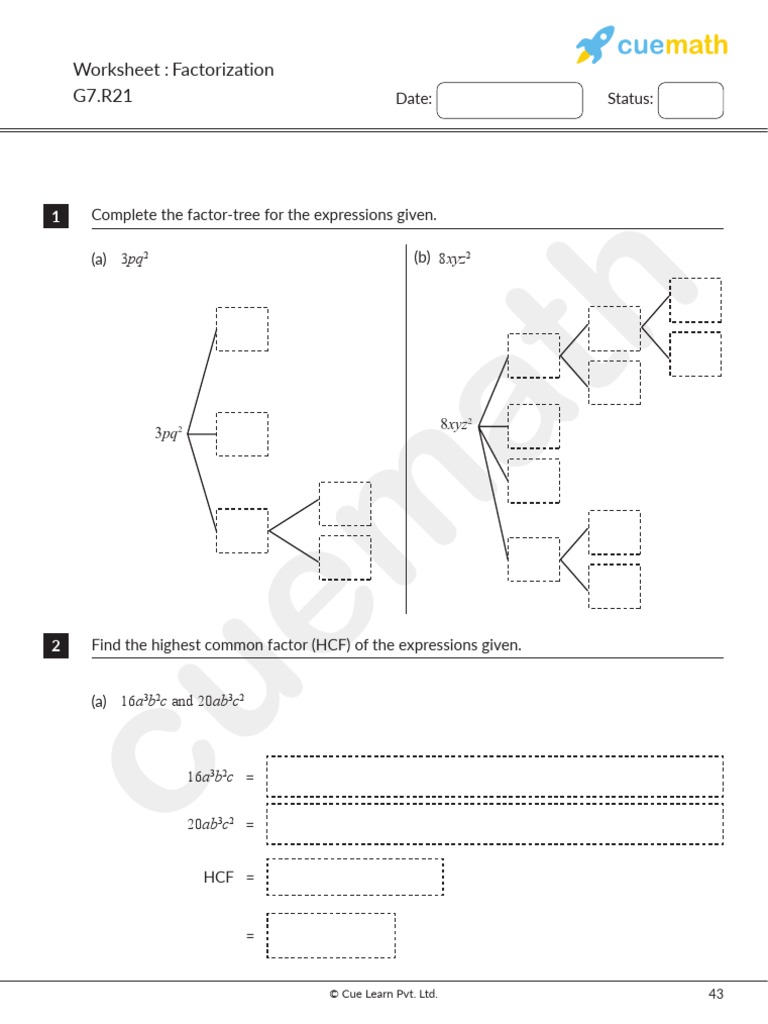 cuemath

Worksheet : Factorization
G7.R21

Date:

Status:

1 Complete the factor-tree for the expressions given.

(a) $3pq^2$

$3pq^2$

(b) $8xyz^2$

$8xyz^2$

2 Find the highest common factor (HCF) of the expressions given.

(a) $16a^3b^2c$ and $20ab^3c^2$

$16a^3b^2c$ =

$20ab^3c^2$ =

HCF =

=

cuemath

© Cue Learn Pvt. Ltd.

43