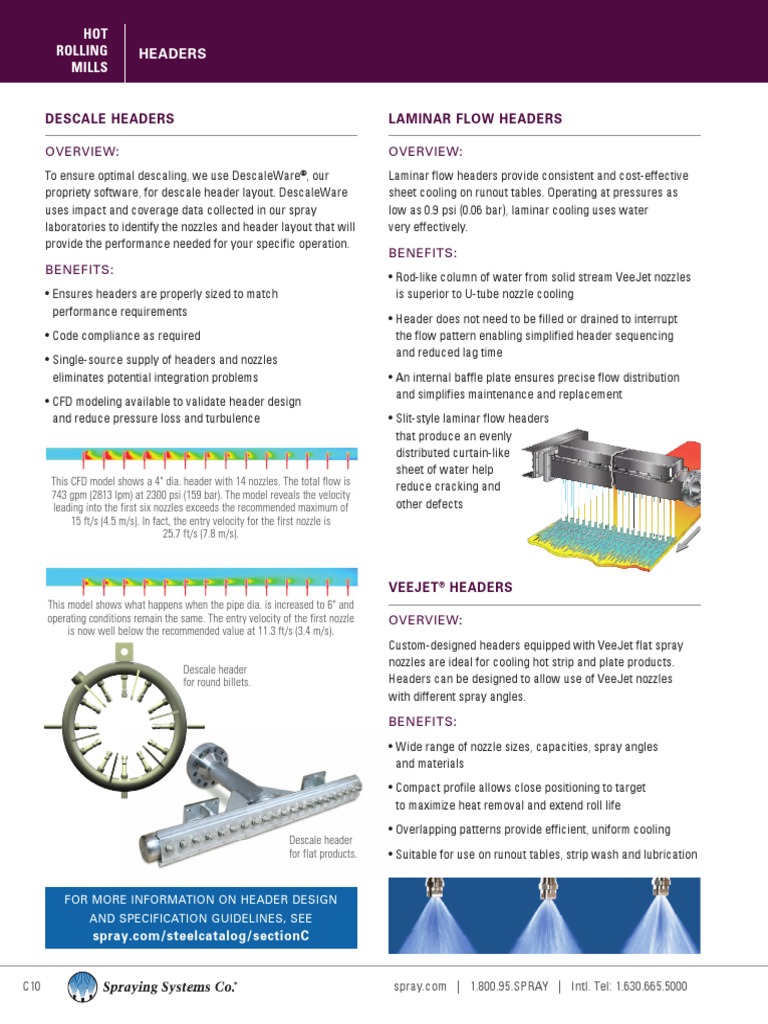 HOT ROLLING MILLS

HEADERS

DESCALE HEADERS

OVERVIEW:

To ensure optimal descaling, we use DescaleWare®, our propriety software, for descale header layout. DescaleWare uses impact and coverage data collected in our spray laboratories to identify the nozzles and header layout that will provide the performance needed for your specific operation.

BENEFITS:

• Ensures headers are properly sized to match performance requirements

• Code compliance as required

• Single-source supply of headers and nozzles eliminates potential integration problems

• CFD modeling available to validate header design and reduce pressure loss and turbulence

This CFD model shows a 4" dia. header with 14 nozzles. The total flow is 743 gpm (2813 lpm) at 2300 psi (159 bar). The model reveals the velocity leading into the first six nozzles exceeds the recommended maximum of 15 ft/s (4.5 m/s). In fact, the entry velocity for the first nozzle is 25.7 ft/s (7.8 m/s).

This model shows what happens when the pipe dia. is increased to 6" and operating conditions remain the same. The entry velocity of the first nozzle is now well below the recommended value at 11.3 ft/s (3.4 m/s).

Descale header for round billets.

Descale header for flat products.

FOR MORE INFORMATION ON HEADER DESIGN AND SPECIFICATION GUIDELINES, SEE spray.com/steelcatalog/sectionC

LAMINAR FLOW HEADERS

OVERVIEW:

Laminar flow headers provide consistent and cost-effective sheet cooling on runout tables. Operating at pressures as low as 0.9 psi (0.06 bar), laminar cooling uses water very effectively.

BENEFITS:

• Rod-like column of water from solid stream VeeJet nozzles is superior to U-tube nozzle cooling

• Header does not need to be filled or drained to interrupt the flow pattern enabling simplified header sequencing and reduced lag time

• An internal baffle plate ensures precise flow distribution and simplifies maintenance and replacement

• Slit-style laminar flow headers that produce an evenly distributed curtain-like sheet of water help reduce cracking and other defects

VEEJET® HEADERS

OVERVIEW:

Custom-designed headers equipped with VeeJet flat spray nozzles are ideal for cooling hot strip and plate products. Headers can be designed to allow use of VeeJet nozzles with different spray angles.

BENEFITS:

• Wide range of nozzle sizes, capacities, spray angles and materials

• Compact profile allows close positioning to target to maximize heat removal and extend roll life

• Overlapping patterns provide efficient, uniform cooling

• Suitable for use on runout tables, strip wash and lubrication

C10 Spraying Systems Co.® spray.com | 1.800.95.SPRAY | Intl. Tel: 1.630.665.5000