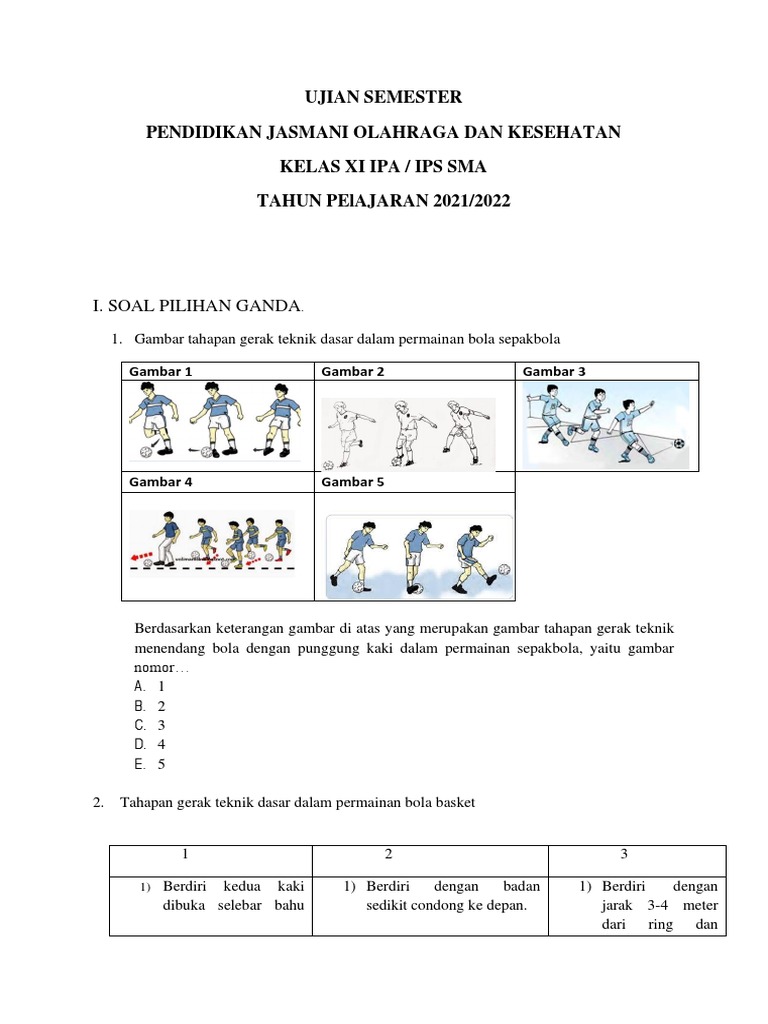 UJIAN SEMESTER

PENDIDIKAN JASMANI OLAHRAGA DAN KESEHATAN

KELAS XI IPA / IPS SMA

TAHUN PElAJARAN 2021/2022

I. SOAL PILIHAN GANDA.

1. Gambar tahapan gerak teknik dasar dalam permainan bola sepakbola

| Gambar 1 | Gambar 2 | Gambar 3 |
|---|---|---|
| Gambar 4 | Gambar 5 | |

Berdasarkan keterangan gambar di atas yang merupakan gambar tahapan gerak teknik menendang bola dengan punggung kaki dalam permainan sepakbola, yaitu gambar nomor…

A. 1
B. 2
C. 3
D. 4
E. 5

2. Tahapan gerak teknik dasar dalam permainan bola basket

| 1 | 2 | 3 |
|---|---|---|
| 1) Berdiri kedua kaki dibuka selebar bahu | 1) Berdiri dengan badan sedikit condong ke depan. | 1) Berdiri dengan jarak 3-4 meter dari ring dan |