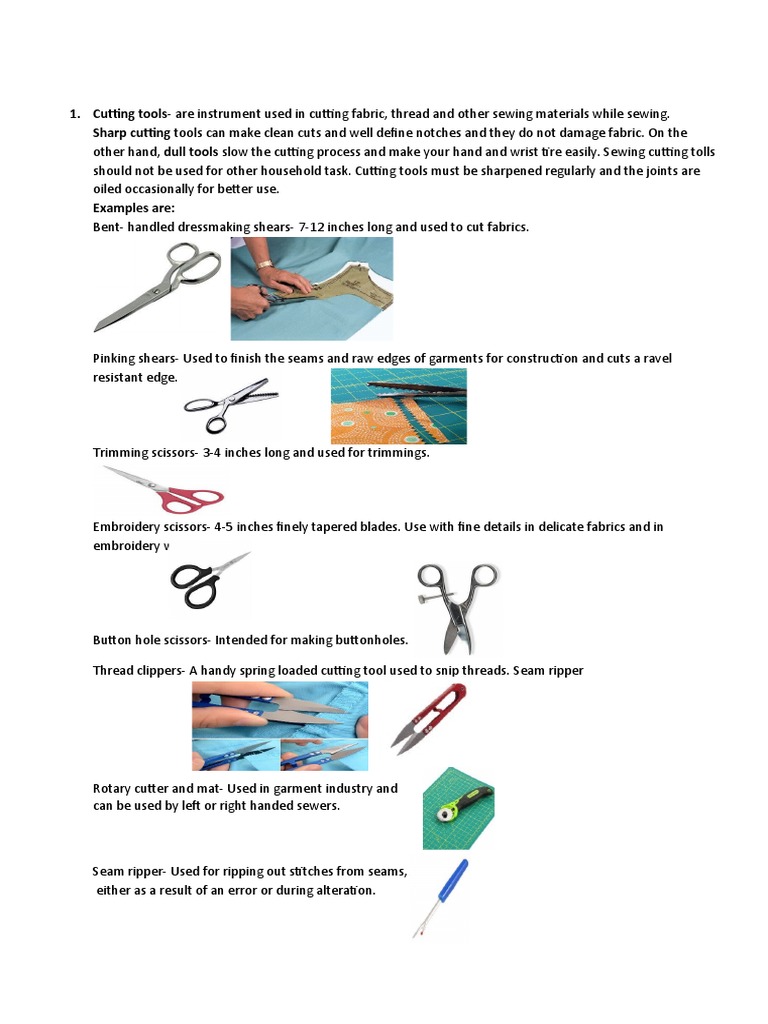 1. Cutting tools- are instrument used in cutting fabric, thread and other sewing materials while sewing. Sharp cutting tools can make clean cuts and well define notches and they do not damage fabric. On the other hand, dull tools slow the cutting process and make your hand and wrist tire easily. Sewing cutting tolls should not be used for other household task. Cutting tools must be sharpened regularly and the joints are oiled occasionally for better use.

Examples are:

Bent- handled dressmaking shears- 7-12 inches long and used to cut fabrics.

Pinking shears- Used to finish the seams and raw edges of garments for construction and cuts a ravel resistant edge.

Trimming scissors- 3-4 inches long and used for trimmings.

Embroidery scissors- 4-5 inches finely tapered blades. Use with fine details in delicate fabrics and in embroidery v

Button hole scissors- Intended for making buttonholes.

Thread clippers- A handy spring loaded cutting tool used to snip threads. Seam ripper

Rotary cutter and mat- Used in garment industry and can be used by left or right handed sewers.

Seam ripper- Used for ripping out stitches from seams, either as a result of an error or during alteration.