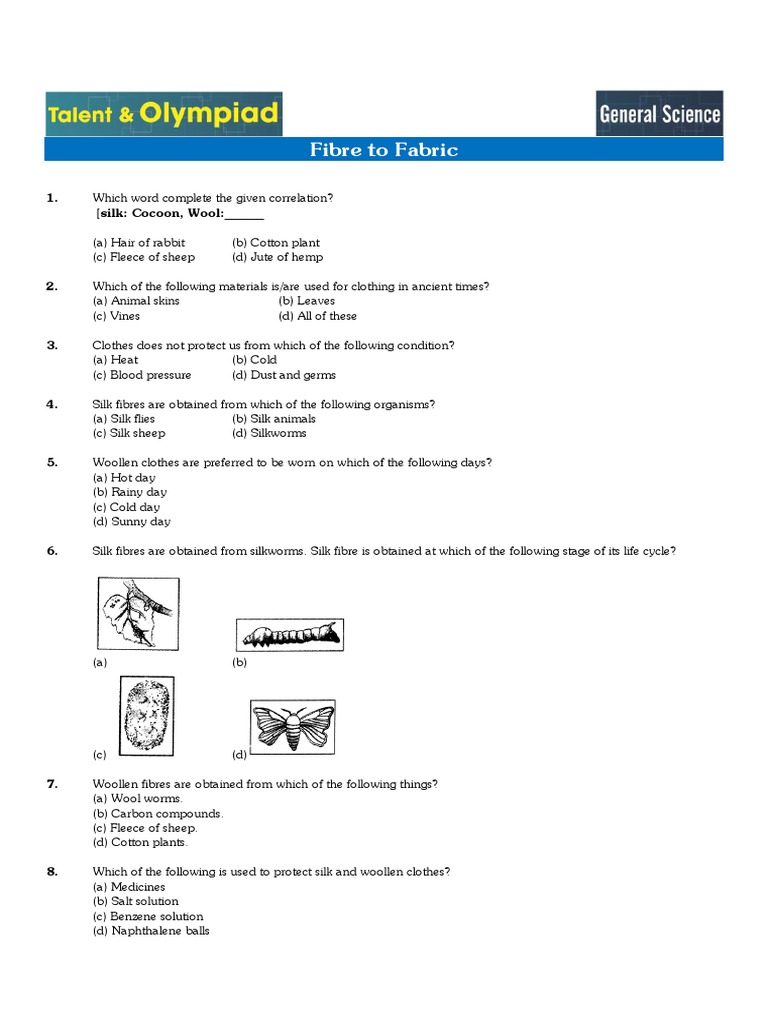 Talent & Olympiad

General Science

Fibre to Fabric

1. Which word complete the given correlation?
[silk: Cocoon, Wool:______

(a) Hair of rabbit (b) Cotton plant
(c) Fleece of sheep (d) Jute of hemp

2. Which of the following materials is/are used for clothing in ancient times?
(a) Animal skins (b) Leaves
(c) Vines (d) All of these

3. Clothes does not protect us from which of the following condition?
(a) Heat (b) Cold
(c) Blood pressure (d) Dust and germs

4. Silk fibres are obtained from which of the following organisms?
(a) Silk flies (b) Silk animals
(c) Silk sheep (d) Silkworms

5. Woollen clothes are preferred to be worn on which of the following days?
(a) Hot day
(b) Rainy day
(c) Cold day
(d) Sunny day

6. Silk fibres are obtained from silkworms. Silk fibre is obtained at which of the following stage of its life cycle?

(a) (b)

(c) (d)

7. Woollen fibres are obtained from which of the following things?
(a) Wool worms.
(b) Carbon compounds.
(c) Fleece of sheep.
(d) Cotton plants.

8. Which of the following is used to protect silk and woollen clothes?
(a) Medicines
(b) Salt solution
(c) Benzene solution
(d) Naphthalene balls