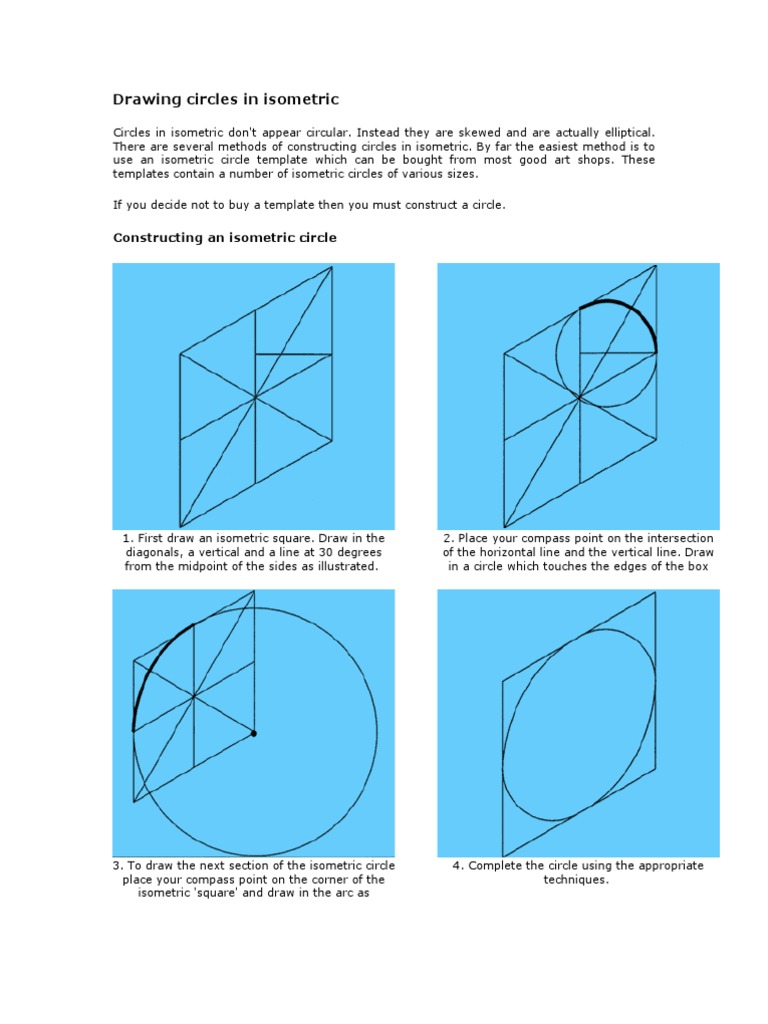 Drawing circles in isometric

Circles in isometric don't appear circular. Instead they are skewed and are actually elliptical. There are several methods of constructing circles in isometric. By far the easiest method is to use an isometric circle template which can be bought from most good art shops. These templates contain a number of isometric circles of various sizes.

If you decide not to buy a template then you must construct a circle.

Constructing an isometric circle

1. First draw an isometric square. Draw in the diagonals, a vertical and a line at 30 degrees from the midpoint of the sides as illustrated.

2. Place your compass point on the intersection of the horizontal line and the vertical line. Draw in a circle which touches the edges of the box

3. To draw the next section of the isometric circle place your compass point on the corner of the isometric 'square' and draw in the arc as

4. Complete the circle using the appropriate techniques.