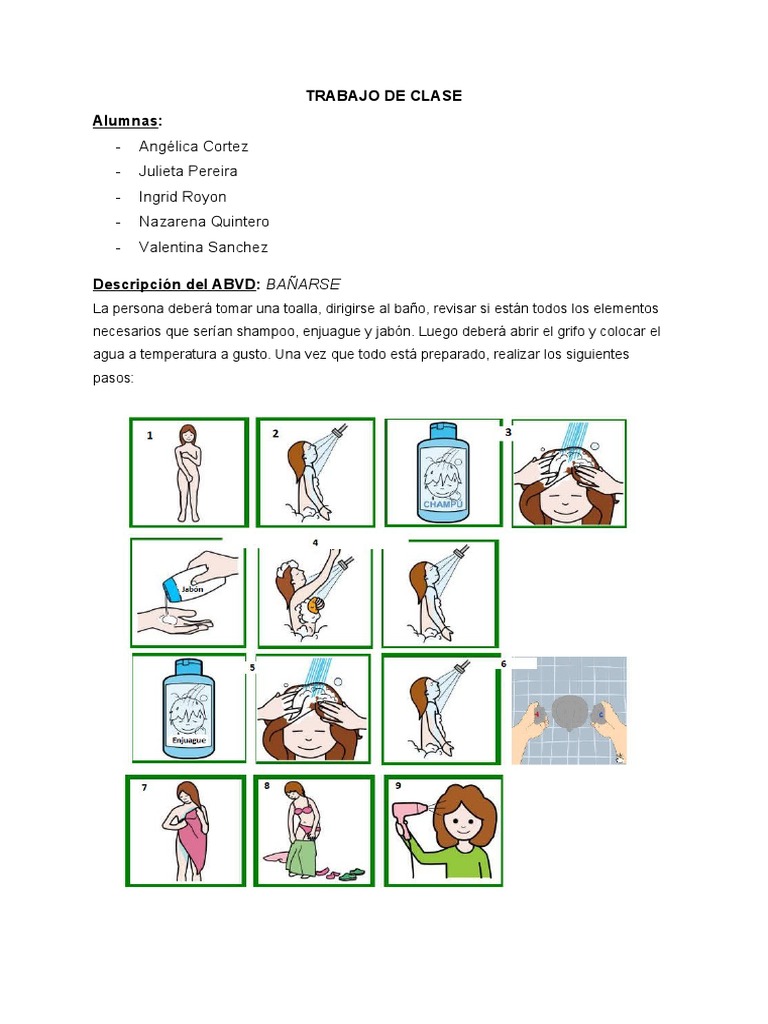 TRABAJO DE CLASE

Alumnas:

- Angélica Cortez
- Julieta Pereira
- Ingrid Royon
- Nazarena Quintero
- Valentina Sanchez

Descripción del ABVD: BAÑARSE

La persona deberá tomar una toalla, dirigirse al baño, revisar si están todos los elementos necesarios que serían shampoo, enjuague y jabón. Luego deberá abrir el grifo y colocar el agua a temperatura a gusto. Una vez que todo está preparado, realizar los siguientes pasos:

1

2

CHAMPÚ

3

Jabón

4

Enjuague

5

6

7

8

9