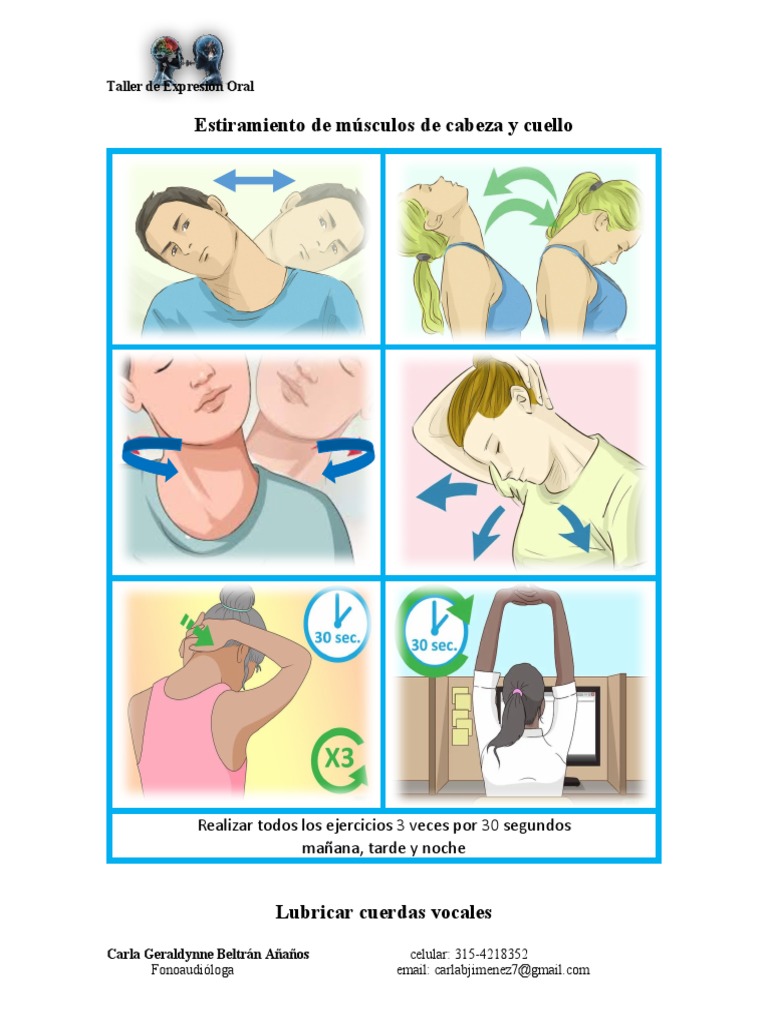 Taller de Expresión Oral

Estiramiento de músculos de cabeza y cuello

30 sec.

X3

30 sec.

Realizar todos los ejercicios 3 veces por 30 segundos mañana, tarde y noche

Lubricar cuerdas vocales

Carla Geraldynne Beltrán Añaños
Fonoaudióloga

celular: 315-4218352
email: carlabjimenez7@gmail.com