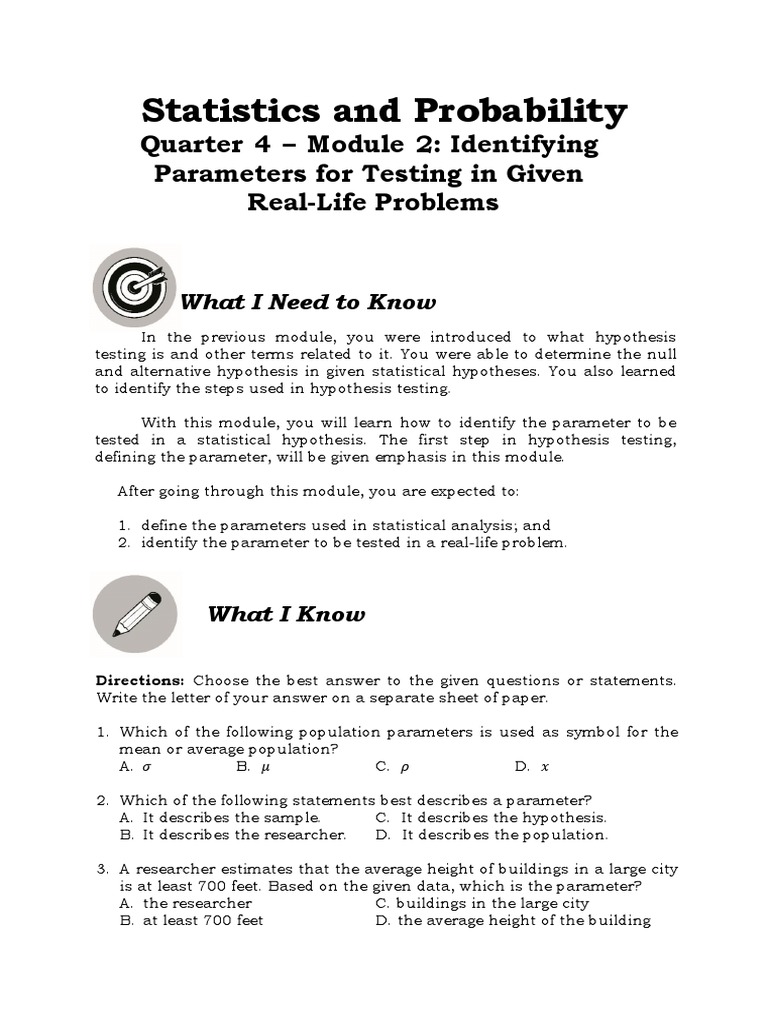 Statistics and Probability
Quarter 4 – Module 2: Identifying Parameters for Testing in Given Real-Life Problems

What I Need to Know

In the previous module, you were introduced to what hypothesis testing is and other terms related to it. You were able to determine the null and alternative hypothesis in given statistical hypotheses. You also learned to identify the steps used in hypothesis testing.

With this module, you will learn how to identify the parameter to be tested in a statistical hypothesis. The first step in hypothesis testing, defining the parameter, will be given emphasis in this module.

After going through this module, you are expected to:

1. define the parameters used in statistical analysis; and
2. identify the parameter to be tested in a real-life problem.

What I Know

Directions: Choose the best answer to the given questions or statements. Write the letter of your answer on a separate sheet of paper.

1. Which of the following population parameters is used as symbol for the mean or average population?
A. $\sigma$ B. $\mu$ C. $\rho$ D. $x$

2. Which of the following statements best describes a parameter?
A. It describes the sample. C. It describes the hypothesis.
B. It describes the researcher. D. It describes the population.

3. A researcher estimates that the average height of buildings in a large city is at least 700 feet. Based on the given data, which is the parameter?
A. the researcher C. buildings in the large city
B. at least 700 feet D. the average height of the building