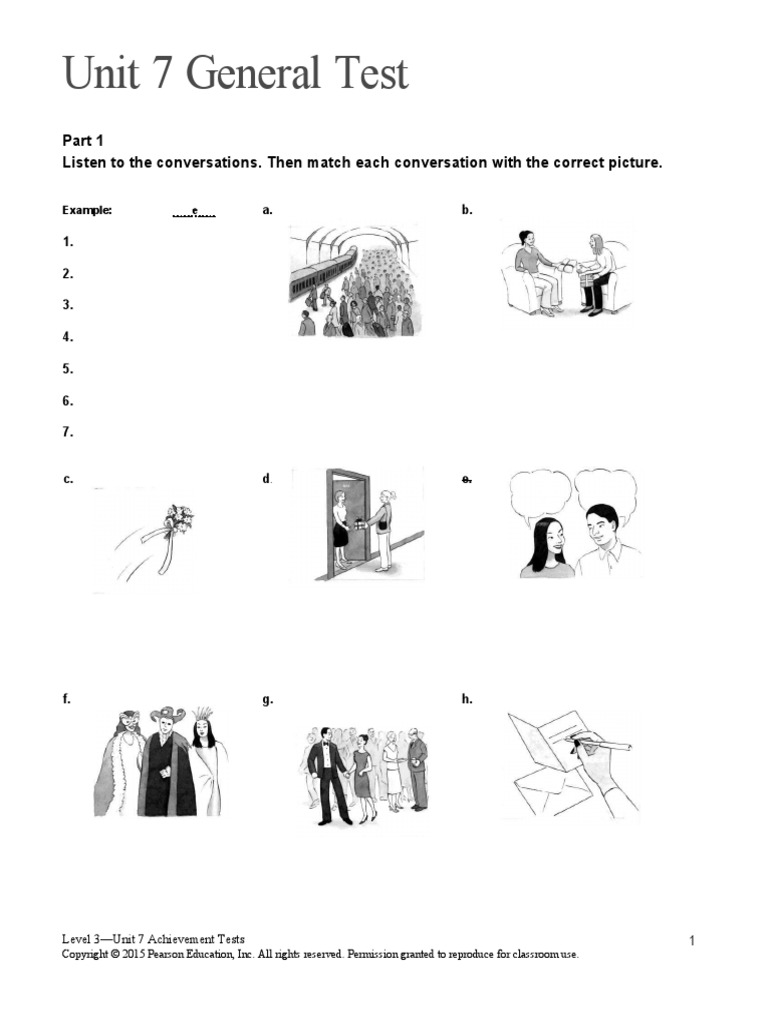 Unit 7 General Test

Part 1
Listen to the conversations. Then match each conversation with the correct picture.

Example: e

1.

2.

3.

4.

5.

6.

7.

a.

b.

c.

d.

e.

f.

g.

h.

Level 3—Unit 7 Achievement Tests
Copyright © 2015 Pearson Education, Inc. All rights reserved. Permission granted to reproduce for classroom use.

1