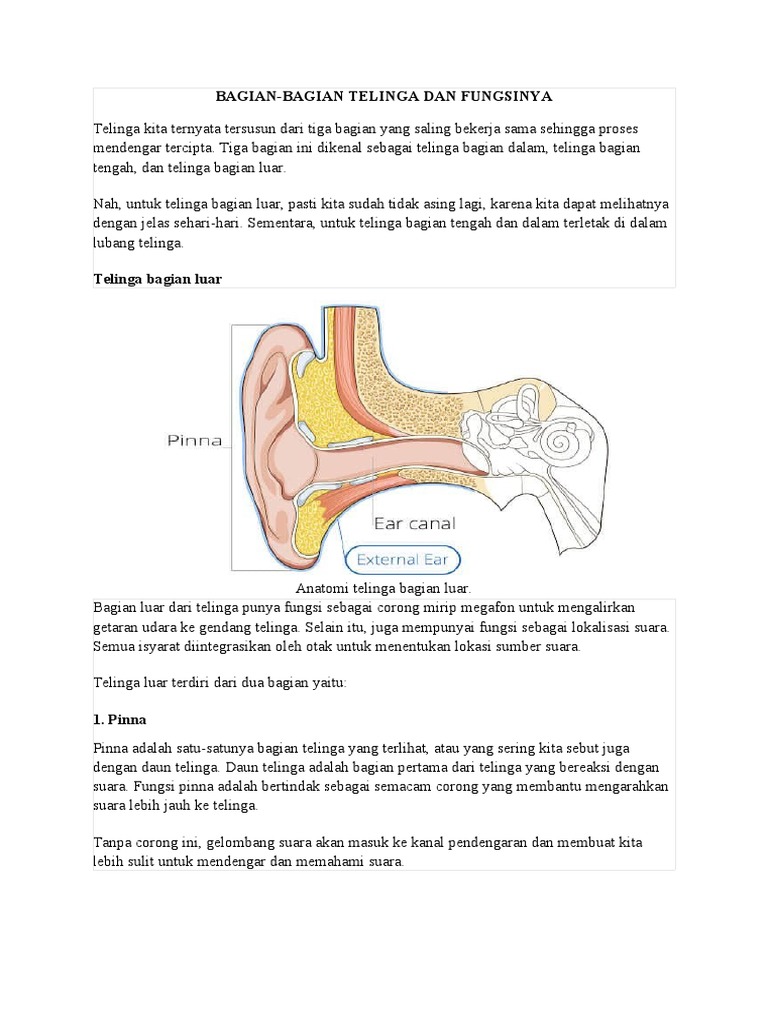 BAGIAN-BAGIAN TELINGA DAN FUNGSINYA

Telinga kita ternyata tersusun dari tiga bagian yang saling bekerja sama sehingga proses mendengar tercipta. Tiga bagian ini dikenal sebagai telinga bagian dalam, telinga bagian tengah, dan telinga bagian luar.

Nah, untuk telinga bagian luar, pasti kita sudah tidak asing lagi, karena kita dapat melihatnya dengan jelas sehari-hari. Sementara, untuk telinga bagian tengah dan dalam terletak di dalam lubang telinga.

Telinga bagian luar

Pinna

Ear canal

External Ear

Anatomi telinga bagian luar.

Bagian luar dari telinga punya fungsi sebagai corong mirip megafon untuk mengalirkan getaran udara ke gendang telinga. Selain itu, juga mempunyai fungsi sebagai lokalisasi suara. Semua isyarat diintegrasikan oleh otak untuk menentukan lokasi sumber suara.

Telinga luar terdiri dari dua bagian yaitu:

1. Pinna

Pinna adalah satu-satunya bagian telinga yang terlihat, atau yang sering kita sebut juga dengan daun telinga. Daun telinga adalah bagian pertama dari telinga yang bereaksi dengan suara. Fungsi pinna adalah bertindak sebagai semacam corong yang membantu mengarahkan suara lebih jauh ke telinga.

Tanpa corong ini, gelombang suara akan masuk ke kanal pendengaran dan membuat kita lebih sulit untuk mendengar dan memahami suara.