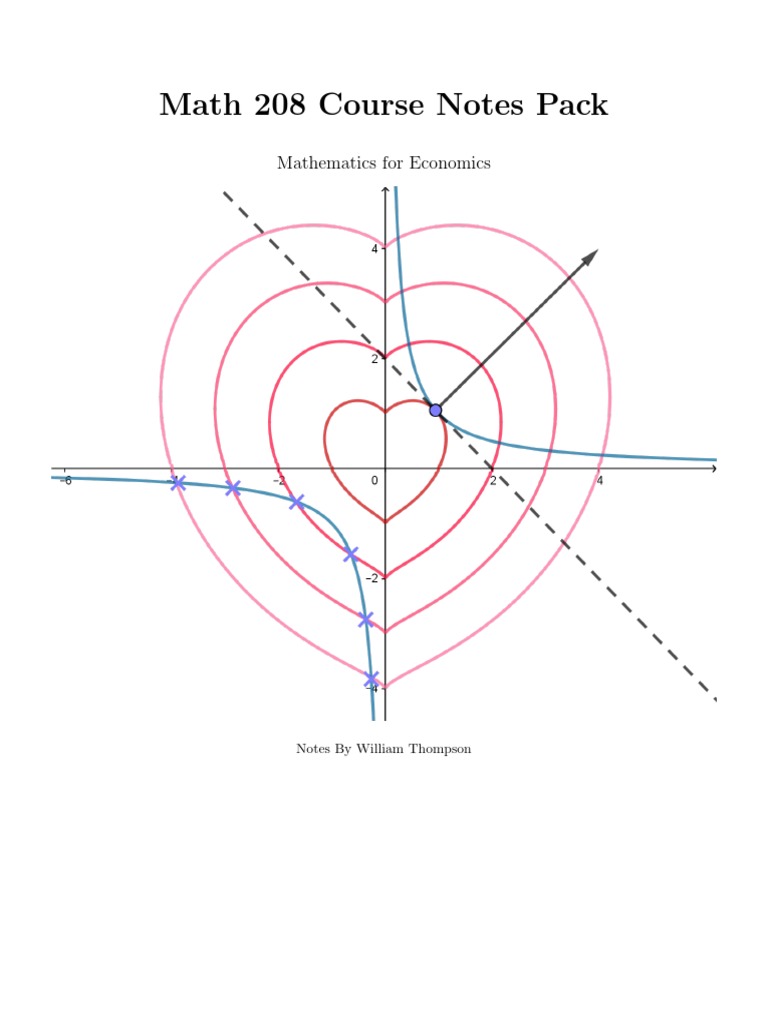 Math 208 Course Notes Pack

Mathematics for Economics

4

2

−6

−2

0

2

4

−2

−4

Notes By William Thompson