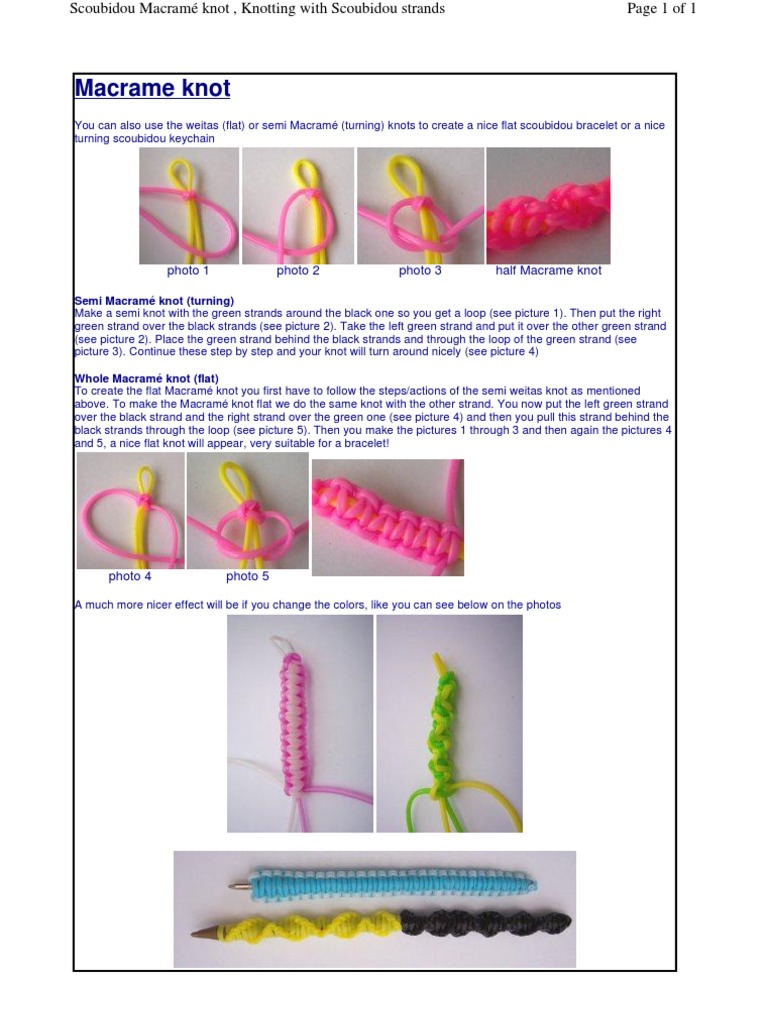 Scoubidou Macramé knot , Knotting with Scoubidou strands

Page 1 of 1

Macrame knot

You can also use the weitas (flat) or semi Macramé (turning) knots to create a nice flat scoubidou bracelet or a nice turning scoubidou keychain

photo 1

photo 2

photo 3

half Macrame knot

Semi Macramé knot (turning)
Make a semi knot with the green strands around the black one so you get a loop (see picture 1). Then put the right green strand over the black strands (see picture 2). Take the left green strand and put it over the other green strand (see picture 2). Place the green strand behind the black strands and through the loop of the green strand (see picture 3). Continue these step by step and your knot will turn around nicely (see picture 4)

Whole Macramé knot (flat)
To create the flat Macramé knot you first have to follow the steps/actions of the semi weitas knot as mentioned above. To make the Macramé knot flat we do the same knot with the other strand. You now put the left green strand over the black strand and the right strand over the green one (see picture 4) and then you pull this strand behind the black strands through the loop (see picture 5). Then you make the pictures 1 through 3 and then again the pictures 4 and 5, a nice flat knot will appear, very suitable for a bracelet!

photo 4

photo 5

A much more nicer effect will be if you change the colors, like you can see below on the photos