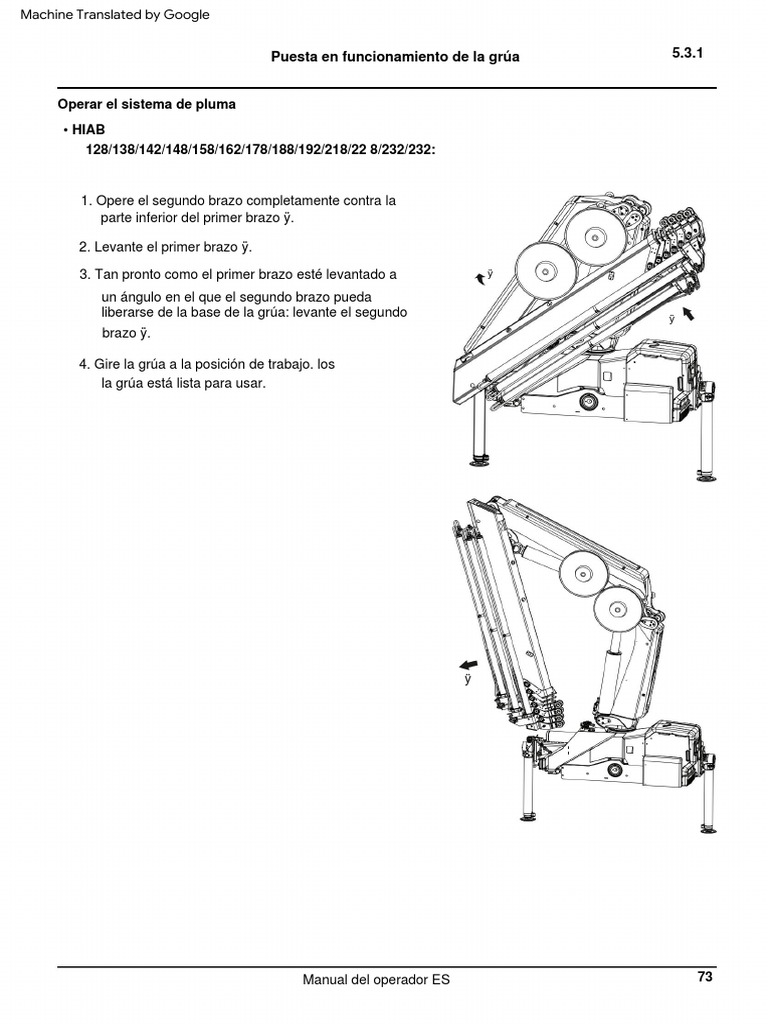 Machine Translated by Google

Puesta en funcionamiento de la grúa

5.3.1

Operar el sistema de pluma

• HIAB 128/138/142/148/158/162/178/188/192/218/22 8/232/232:

1. Opere el segundo brazo completamente contra la parte inferior del primer brazo ÿ.

2. Levante el primer brazo ÿ.

3. Tan pronto como el primer brazo esté levantado a un ángulo en el que el segundo brazo pueda liberarse de la base de la grúa: levante el segundo brazo ÿ.

4. Gire la grúa a la posición de trabajo. los la grúa está lista para usar.

ÿ

ÿ

ÿ

Manual del operador ES

73