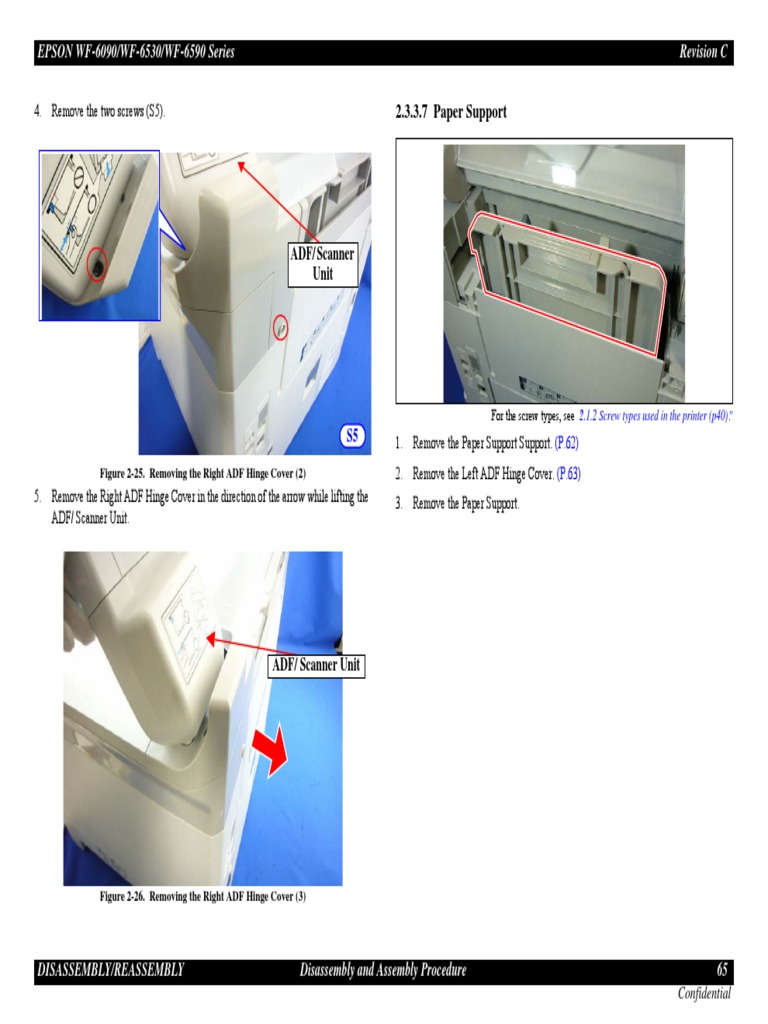 EPSON WF-6090/WF-6530/WF-6590 Series Revision C

4. Remove the two screws (S5).

ADF/Scanner Unit

S5

Figure 2-25. Removing the Right ADF Hinge Cover (2)

5. Remove the Right ADF Hinge Cover in the direction of the arrow while lifting the ADF/ Scanner Unit.

ADF/ Scanner Unit

Figure 2-26. Removing the Right ADF Hinge Cover (3)

2.3.3.7 Paper Support

For the screw types, see 2.1.2 Screw types used in the printer (p40)."

1. Remove the Paper Support Support. (P.62)

2. Remove the Left ADF Hinge Cover. (P.63)

3. Remove the Paper Support.

DISASSEMBLY/REASSEMBLY Disassembly and Assembly Procedure 65

Confidential